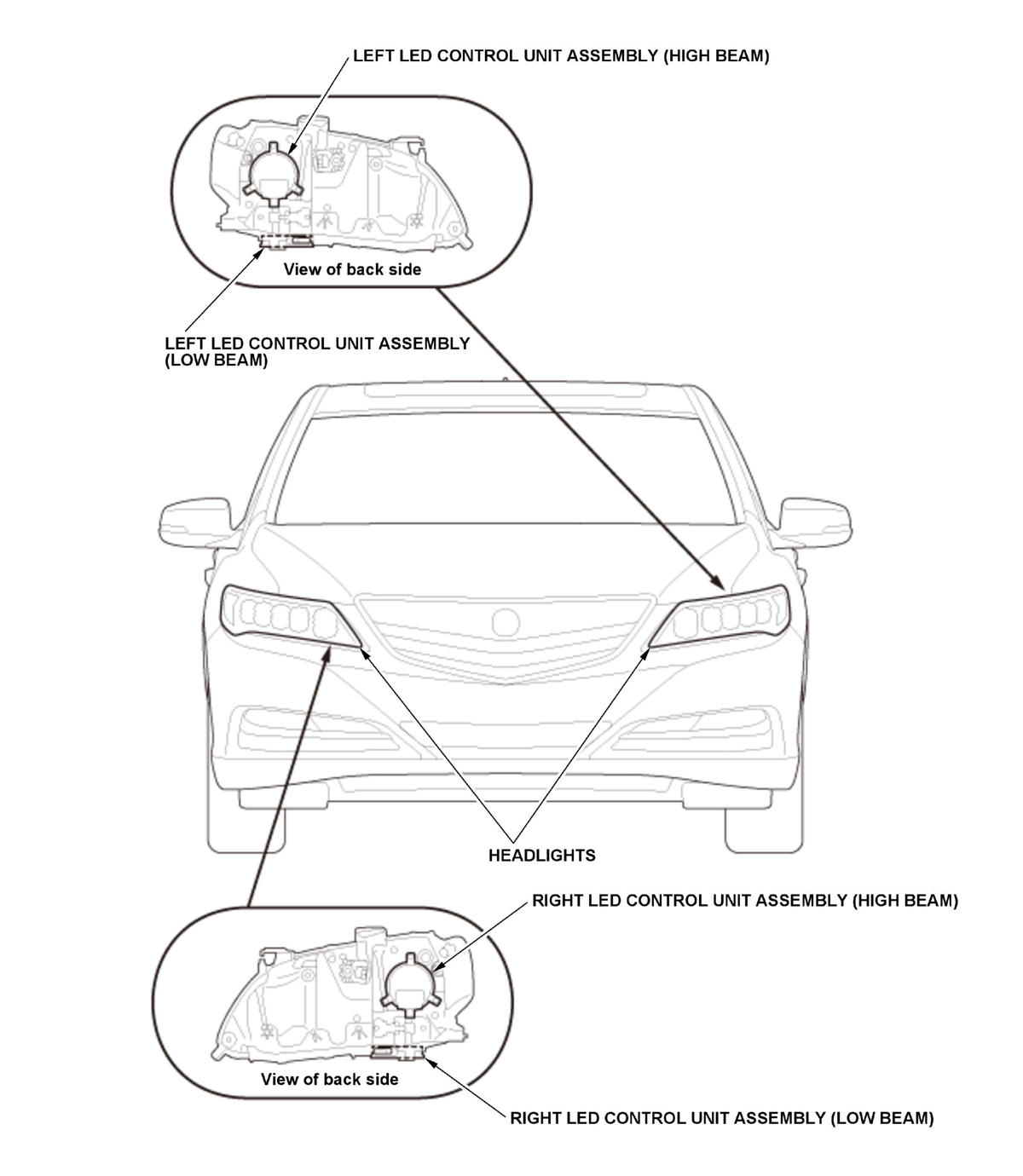 LEFT LED CONTROL UNIT ASSEMBLY (HIGH BEAM)

View of back side

LEFT LED CONTROL UNIT ASSEMBLY (LOW BEAM)

HEADLIGHTS

RIGHT LED CONTROL UNIT ASSEMBLY (HIGH BEAM)

View of back side

RIGHT LED CONTROL UNIT ASSEMBLY (LOW BEAM)