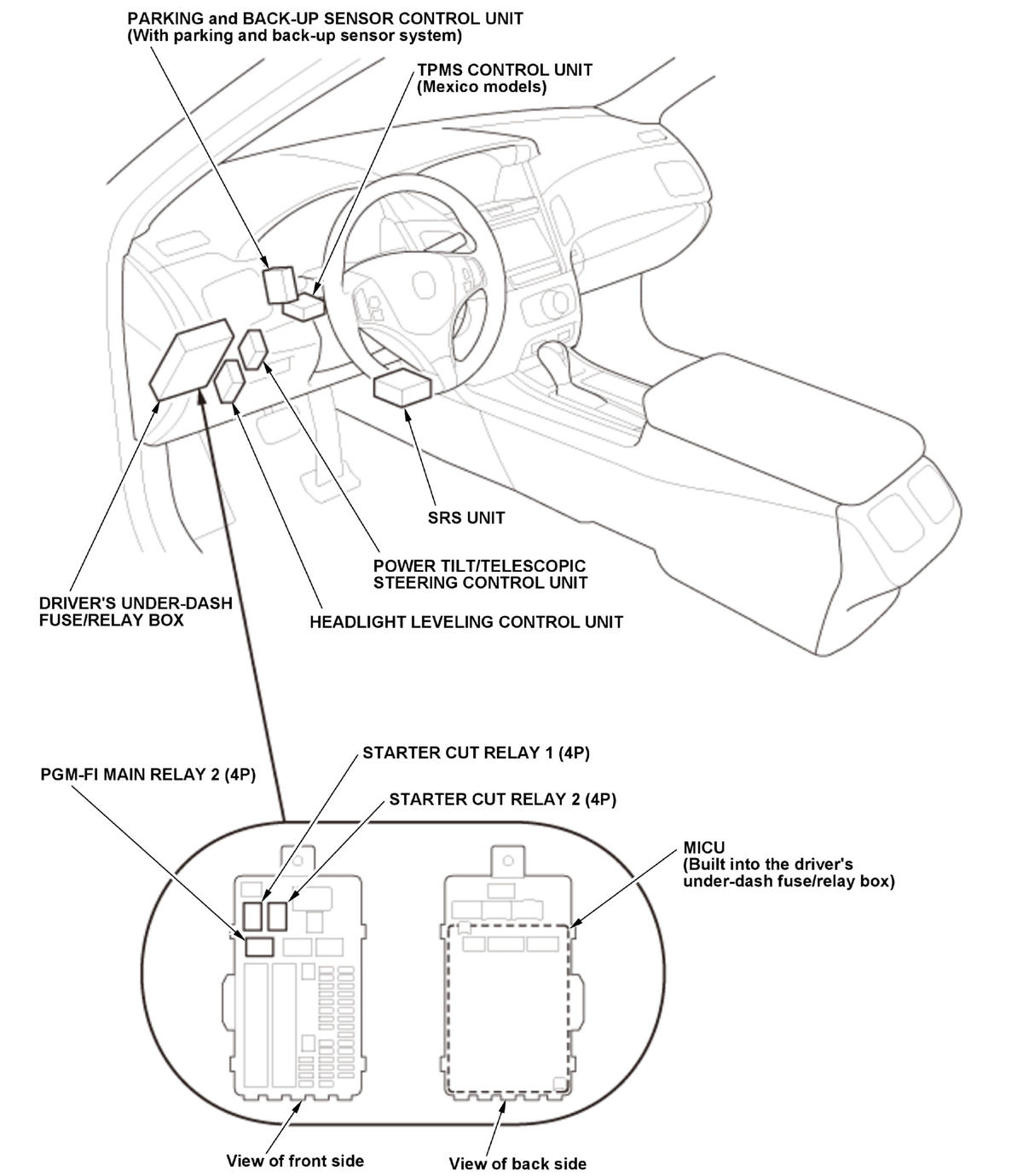 PARKING and BACK-UP SENSOR CONTROL UNIT
(With parking and back-up sensor system)

TPMS CONTROL UNIT
(Mexico models)

SRS UNIT

POWER TILT/TELESCOPIC STEERING CONTROL UNIT

DRIVER'S UNDER-DASH FUSE/RELAY BOX

HEADLIGHT LEVELING CONTROL UNIT

STARTER CUT RELAY 1 (4P)

PGM-FI MAIN RELAY 2 (4P)

STARTER CUT RELAY 2 (4P)

MICU
(Built into the driver's under-dash fuse/relay box)

View of front side

View of back side