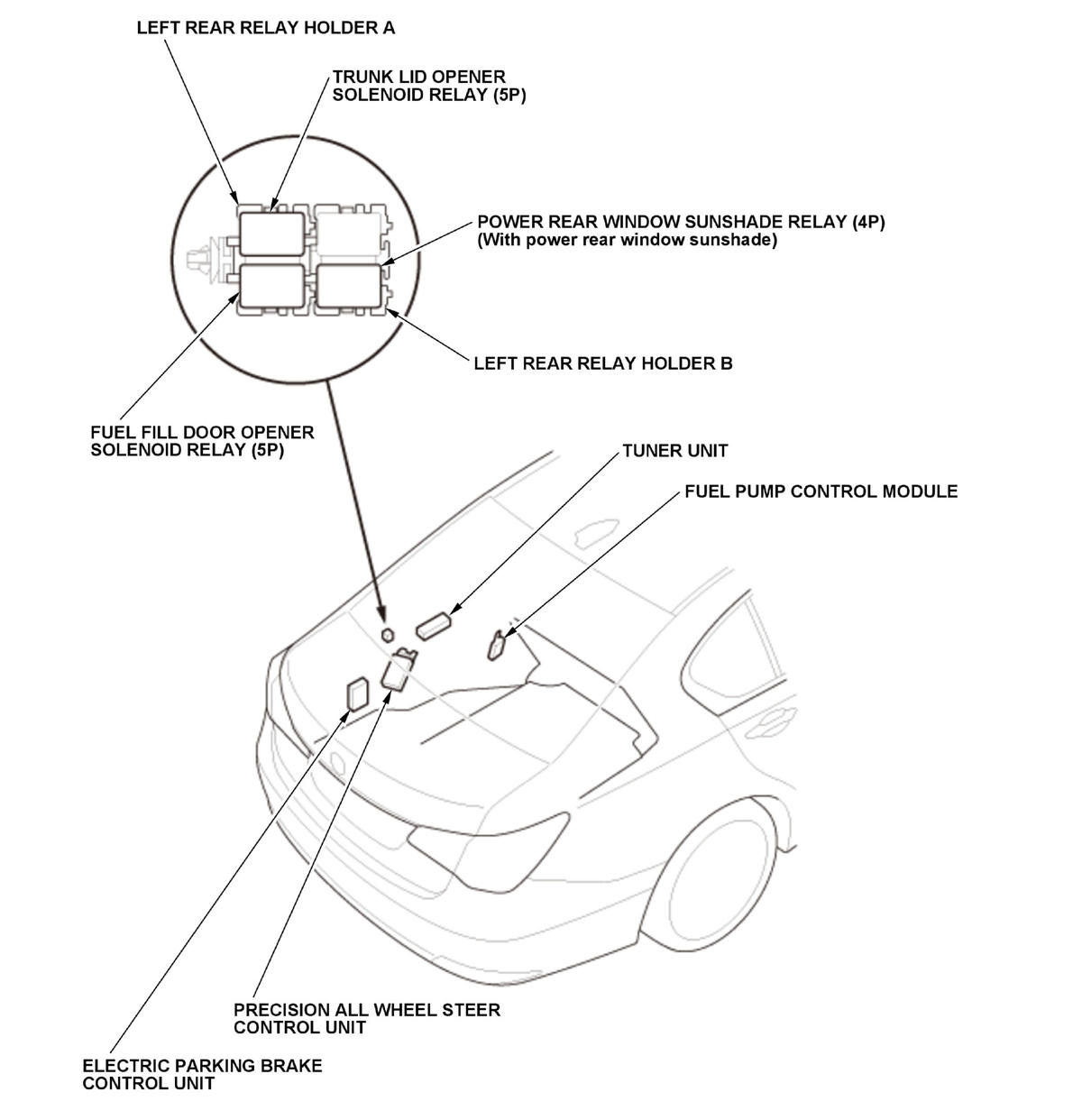 LEFT REAR RELAY HOLDER A

TRUNK LID OPENER SOLENOID RELAY (5P)

POWER REAR WINDOW SUNSHADE RELAY (4P) (With power rear window sunshade)

LEFT REAR RELAY HOLDER B

FUEL FILL DOOR OPENER SOLENOID RELAY (5P)

TUNER UNIT

FUEL PUMP CONTROL MODULE

PRECISION ALL WHEEL STEER CONTROL UNIT

ELECTRIC PARKING BRAKE CONTROL UNIT