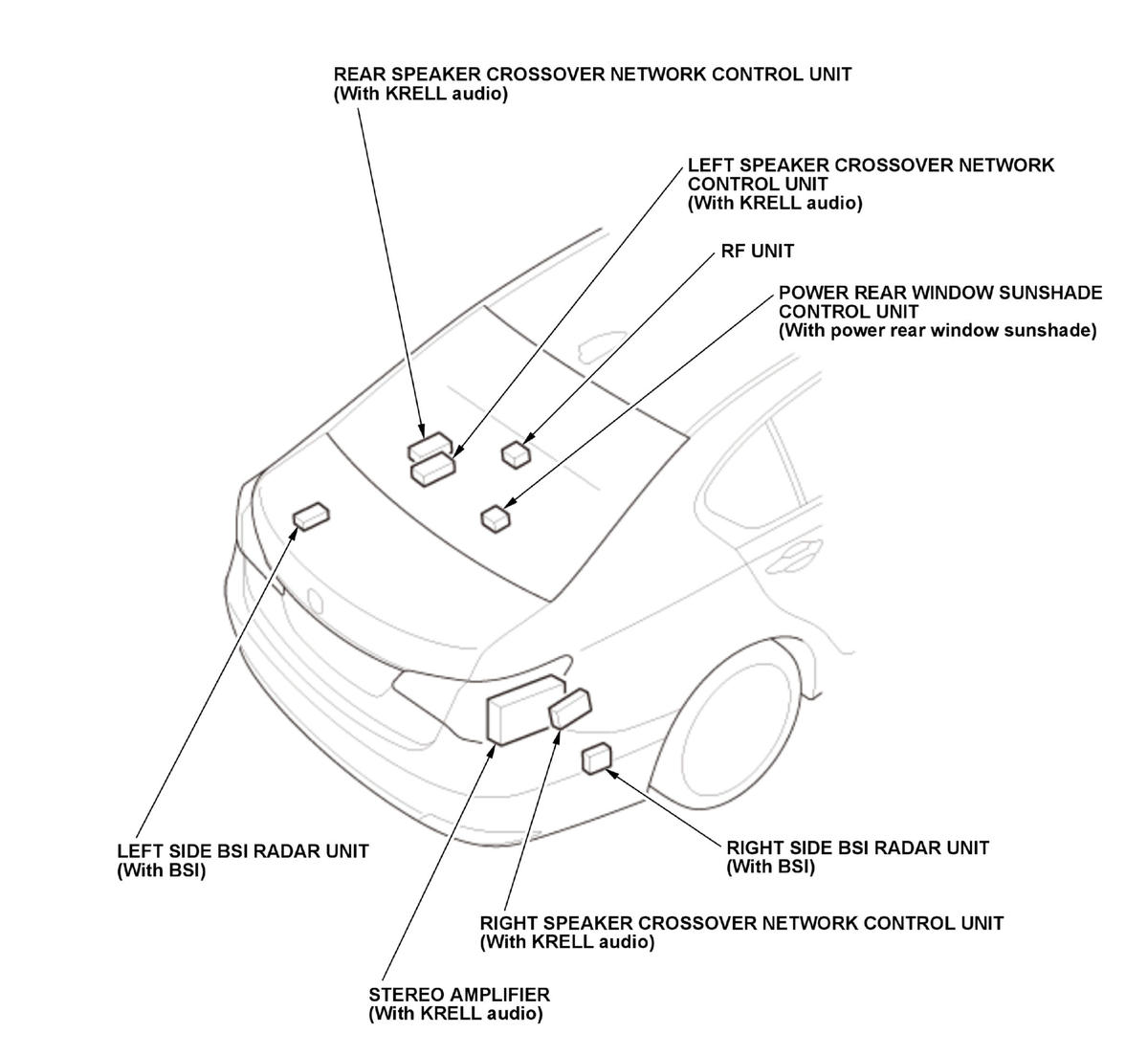 REAR SPEAKER CROSSOVER NETWORK CONTROL UNIT
(With KRELL audio)

LEFT SPEAKER CROSSOVER NETWORK CONTROL UNIT
(With KRELL audio)

RF UNIT

POWER REAR WINDOW SUNSHADE CONTROL UNIT
(With power rear window sunshade)

LEFT SIDE BSI RADAR UNIT
(With BSI)

RIGHT SIDE BSI RADAR UNIT
(With BSI)

RIGHT SPEAKER CROSSOVER NETWORK CONTROL UNIT
(With KRELL audio)

STEREO AMPLIFIER
(With KRELL audio)