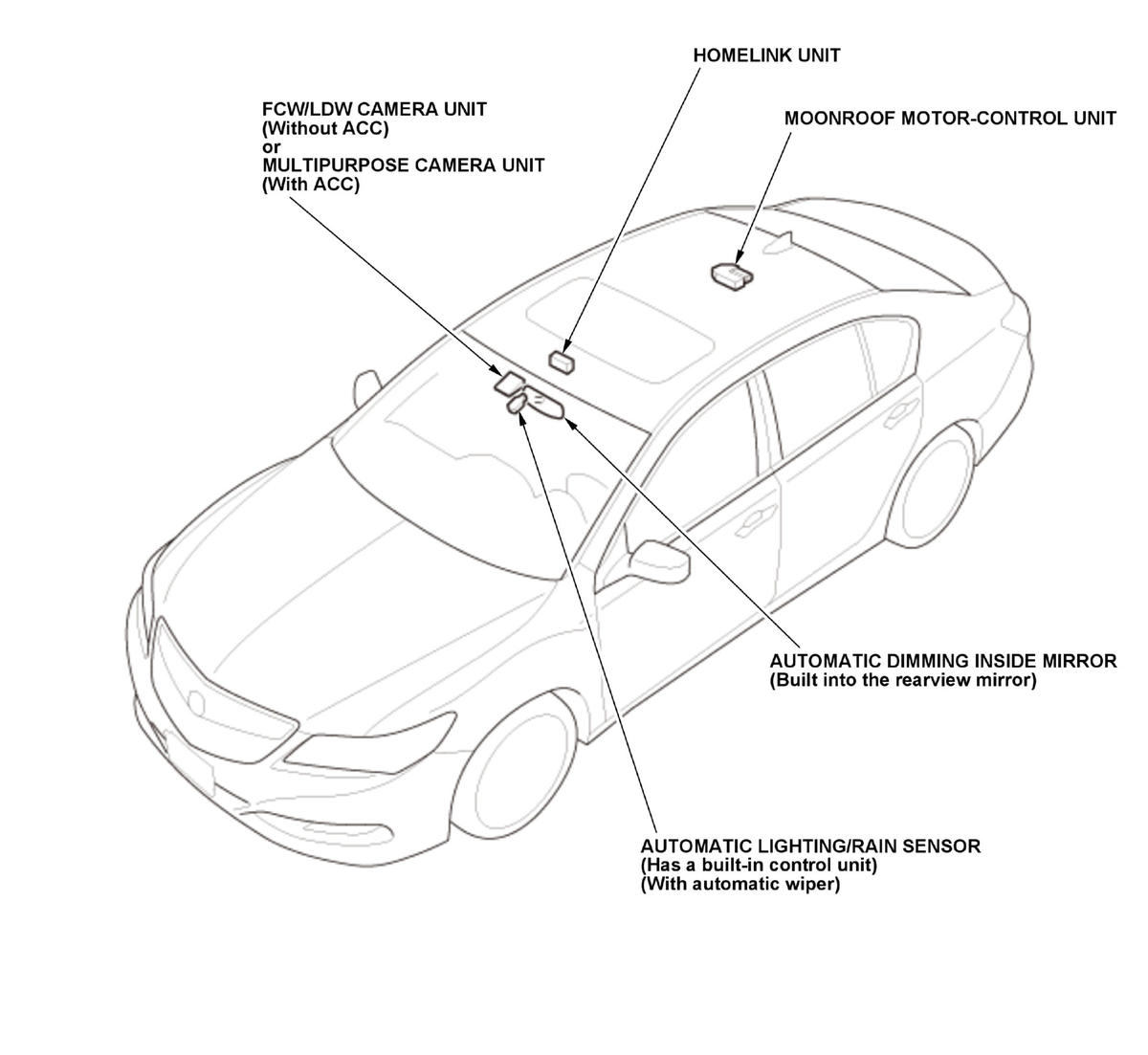 HOMELINK UNIT

FCW/LDW CAMERA UNIT
(Without ACC)
or
MULTIPURPOSE CAMERA UNIT
(With ACC)

MOONROOF MOTOR-CONTROL UNIT

AUTOMATIC DIMMING INSIDE MIRROR
(Built into the rearview mirror)

AUTOMATIC LIGHTING/RAIN SENSOR
(Has a built-in control unit)
(With automatic wiper)