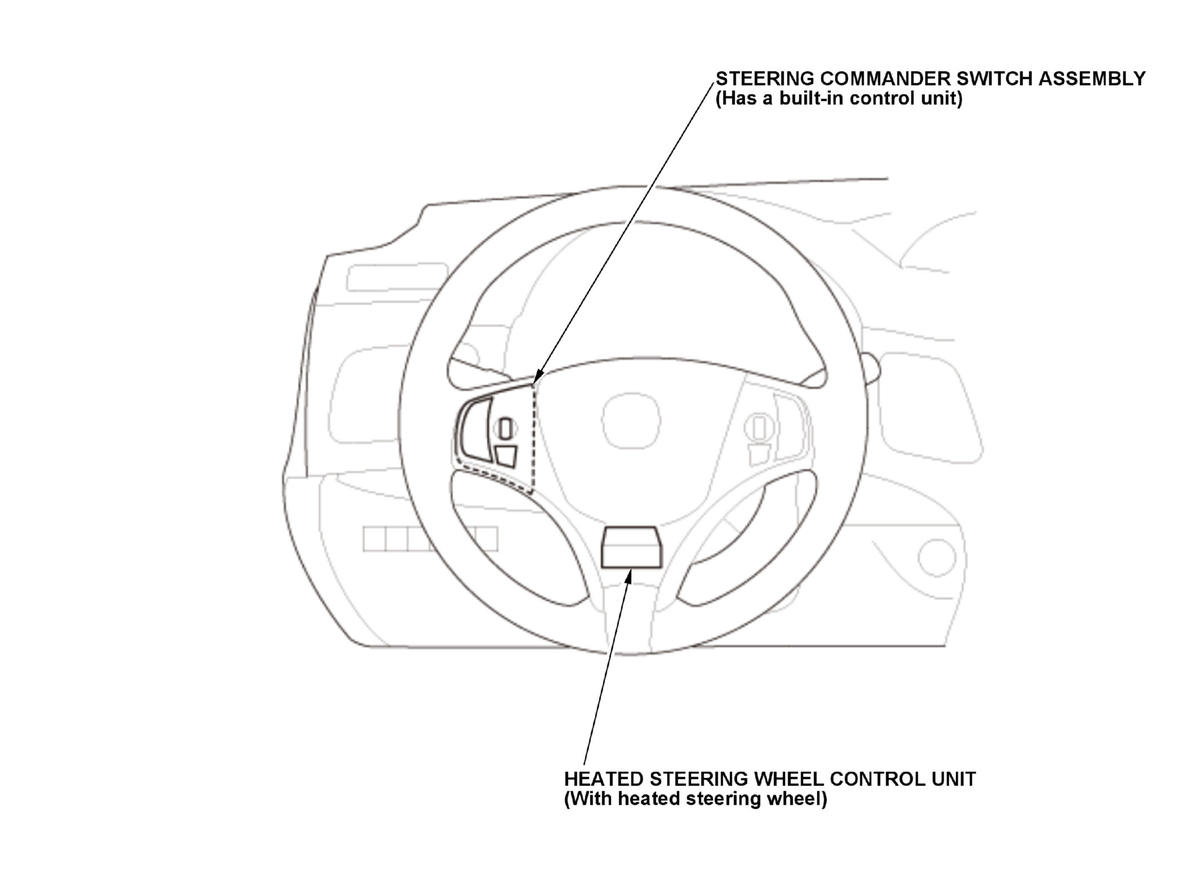 STEERING COMMANDER SWITCH ASSEMBLY
(Has a built-in control unit)

HEATED STEERING WHEEL CONTROL UNIT
(With heated steering wheel)