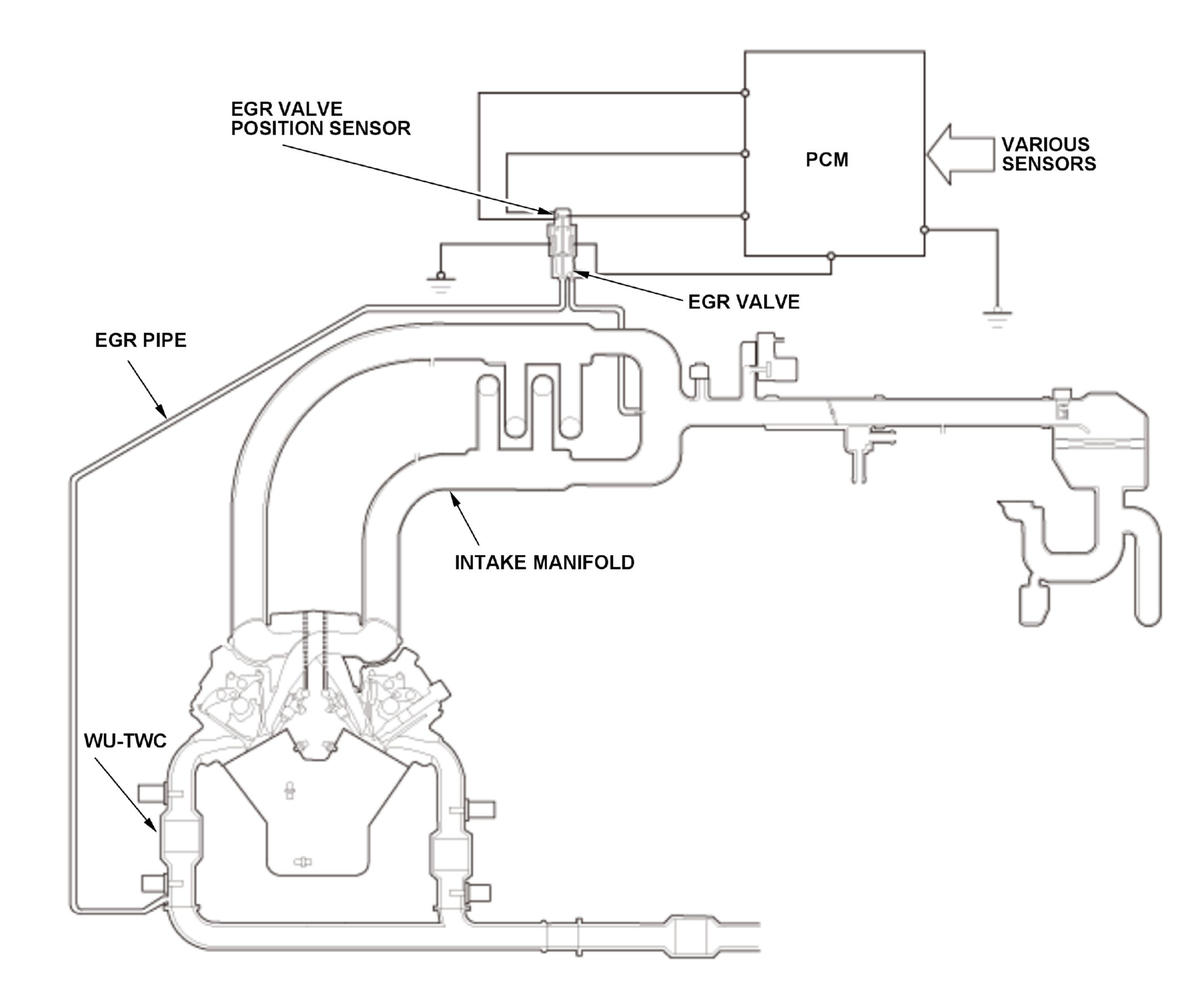 EGR VALVE
POSITION SENSOR

PCM

VARIOUS
SENSORS

EGR VALVE

EGR PIPE

INTAKE MANIFOLD

WU-TWC