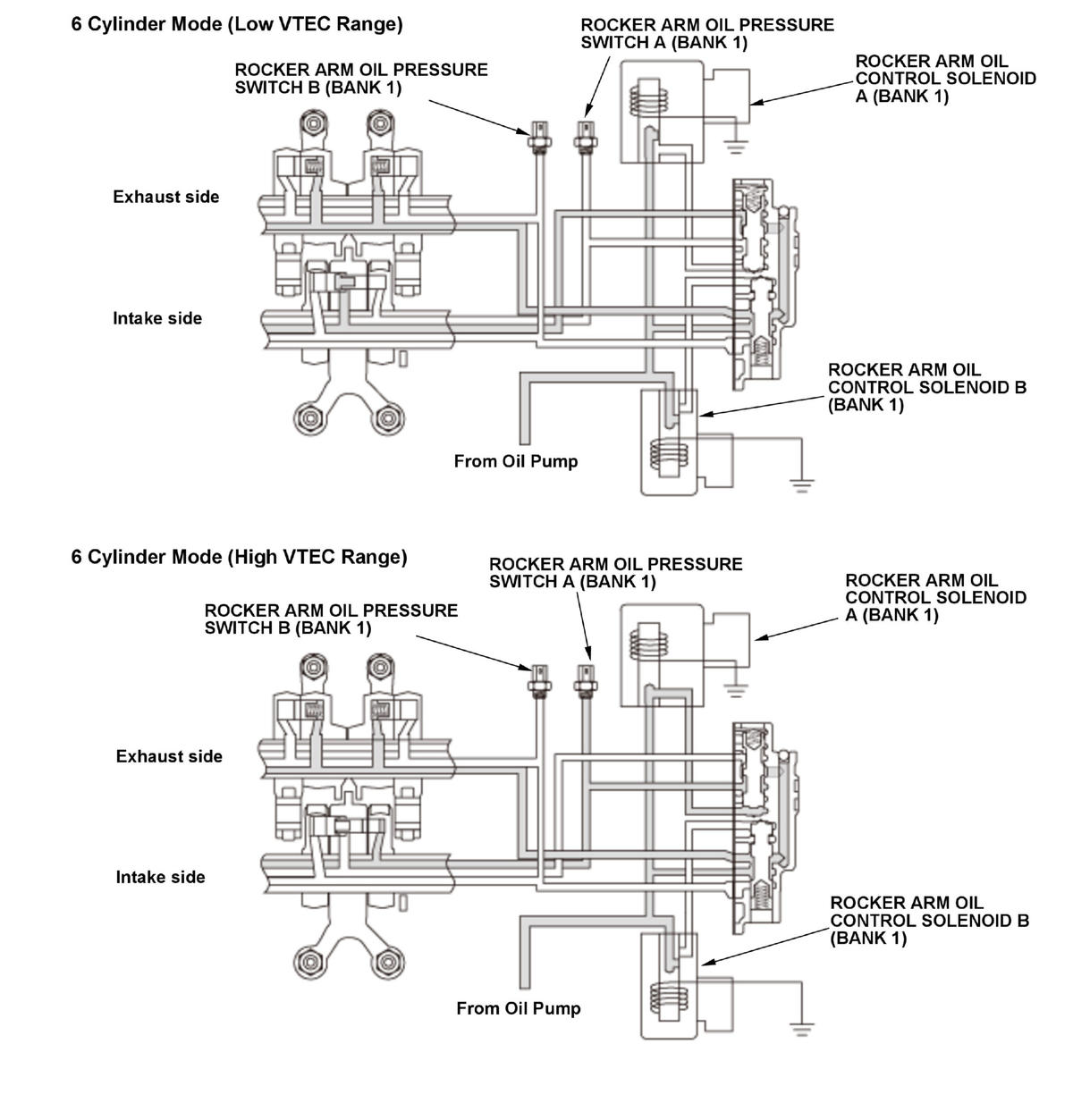 6 Cylinder Mode (Low VTEC Range)

ROCKER ARM OIL PRESSURE SWITCH A (BANK 1)

ROCKER ARM OIL PRESSURE SWITCH B (BANK 1)

ROCKER ARM OIL CONTROL SOLENOID A (BANK 1)

Exhaust side

Intake side

ROCKER ARM OIL CONTROL SOLENOID B (BANK 1)

From Oil Pump

6 Cylinder Mode (High VTEC Range)

ROCKER ARM OIL PRESSURE SWITCH A (BANK 1)

ROCKER ARM OIL PRESSURE SWITCH B (BANK 1)

ROCKER ARM OIL CONTROL SOLENOID A (BANK 1)

Exhaust side

Intake side

ROCKER ARM OIL CONTROL SOLENOID B (BANK 1)

From Oil Pump