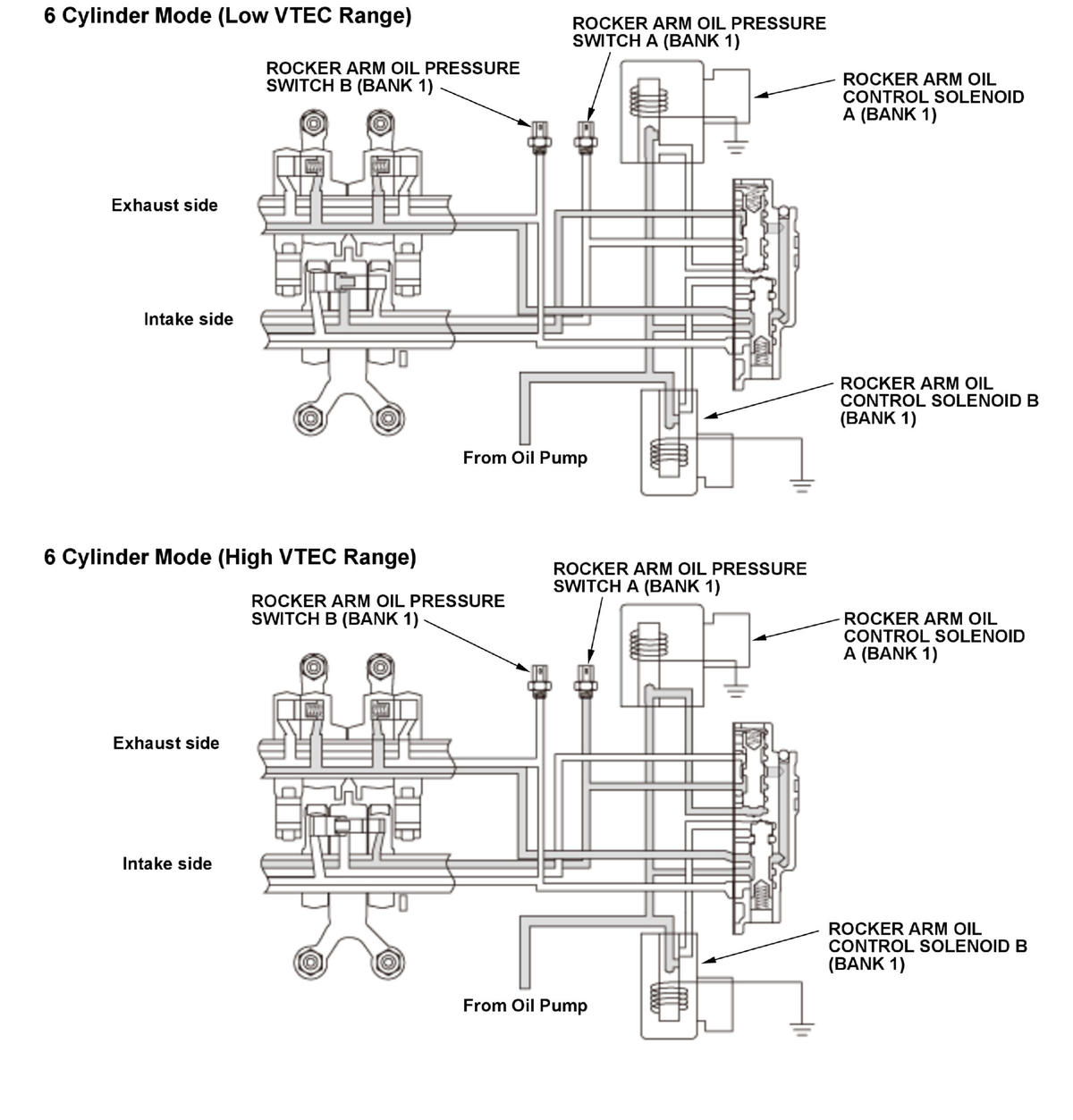 6 Cylinder Mode (Low VTEC Range)

ROCKER ARM OIL PRESSURE SWITCH A (BANK 1)

ROCKER ARM OIL PRESSURE SWITCH B (BANK 1)

ROCKER ARM OIL CONTROL SOLENOID A (BANK 1)

Exhaust side

Intake side

ROCKER ARM OIL CONTROL SOLENOID B (BANK 1)

From Oil Pump

6 Cylinder Mode (High VTEC Range)

ROCKER ARM OIL PRESSURE SWITCH A (BANK 1)

ROCKER ARM OIL PRESSURE SWITCH B (BANK 1)

ROCKER ARM OIL CONTROL SOLENOID A (BANK 1)

Exhaust side

Intake side

ROCKER ARM OIL CONTROL SOLENOID B (BANK 1)

From Oil Pump