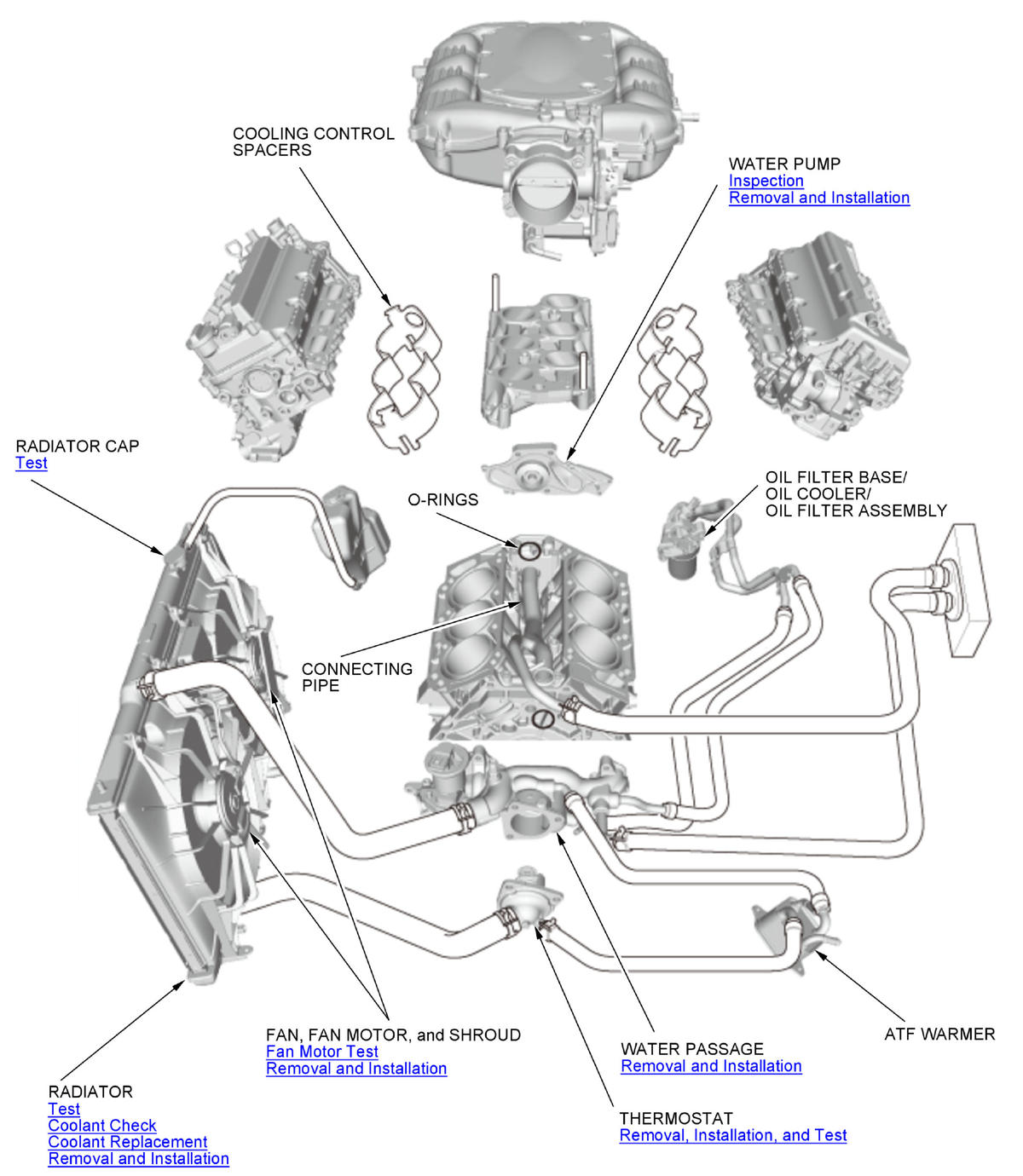 COOLING CONTROL SPACERS

WATER PUMP
Inspection
Removal and Installation

RADIATOR CAP
Test

O-RINGS

OIL FILTER BASE/
OIL COOLER/
OIL FILTER ASSEMBLY

CONNECTING PIPE

FAN, FAN MOTOR, and SHROUD
Fan Motor Test
Removal and Installation

WATER PASSAGE
Removal and Installation

ATF WARMER

RADIATOR
Test
Coolant Check
Coolant Replacement
Removal and Installation

THERMOSTAT
Removal, Installation, and Test