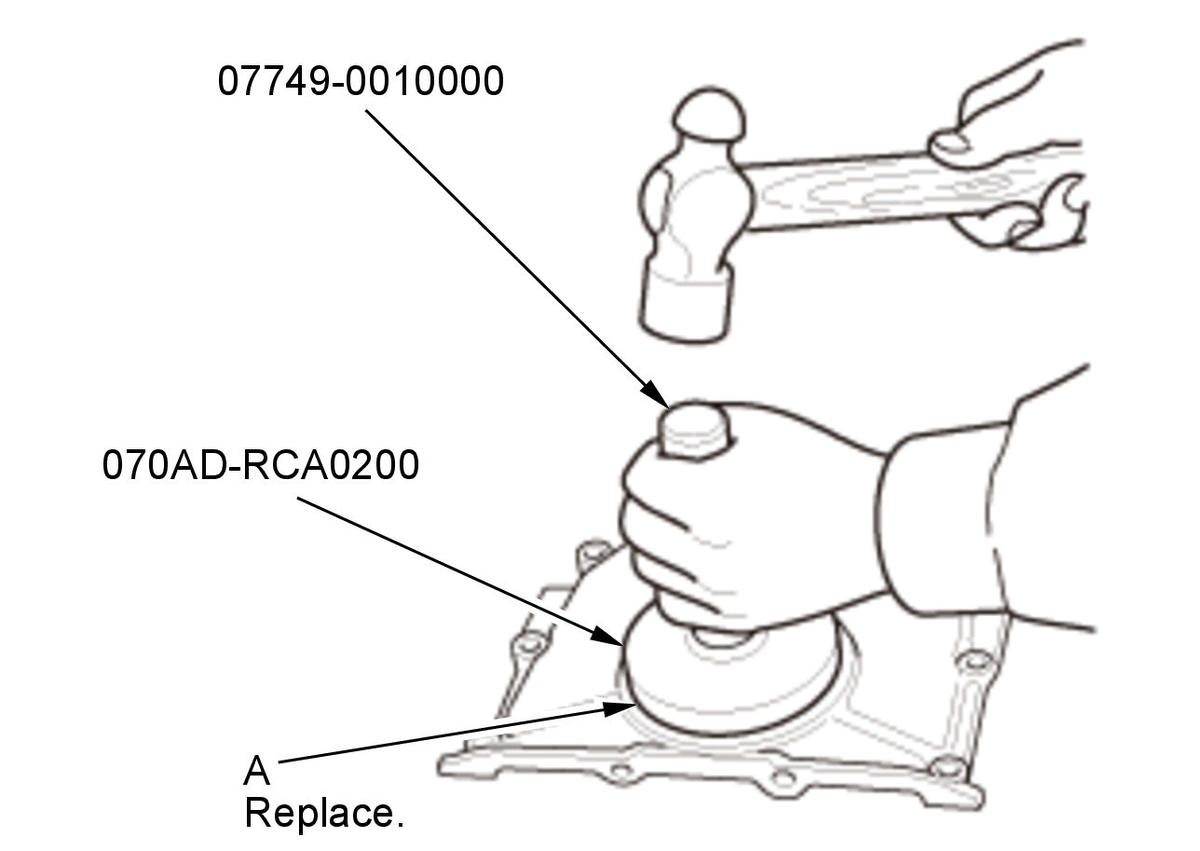 07749-0010000

070AD-RCA0200

A
Replace.