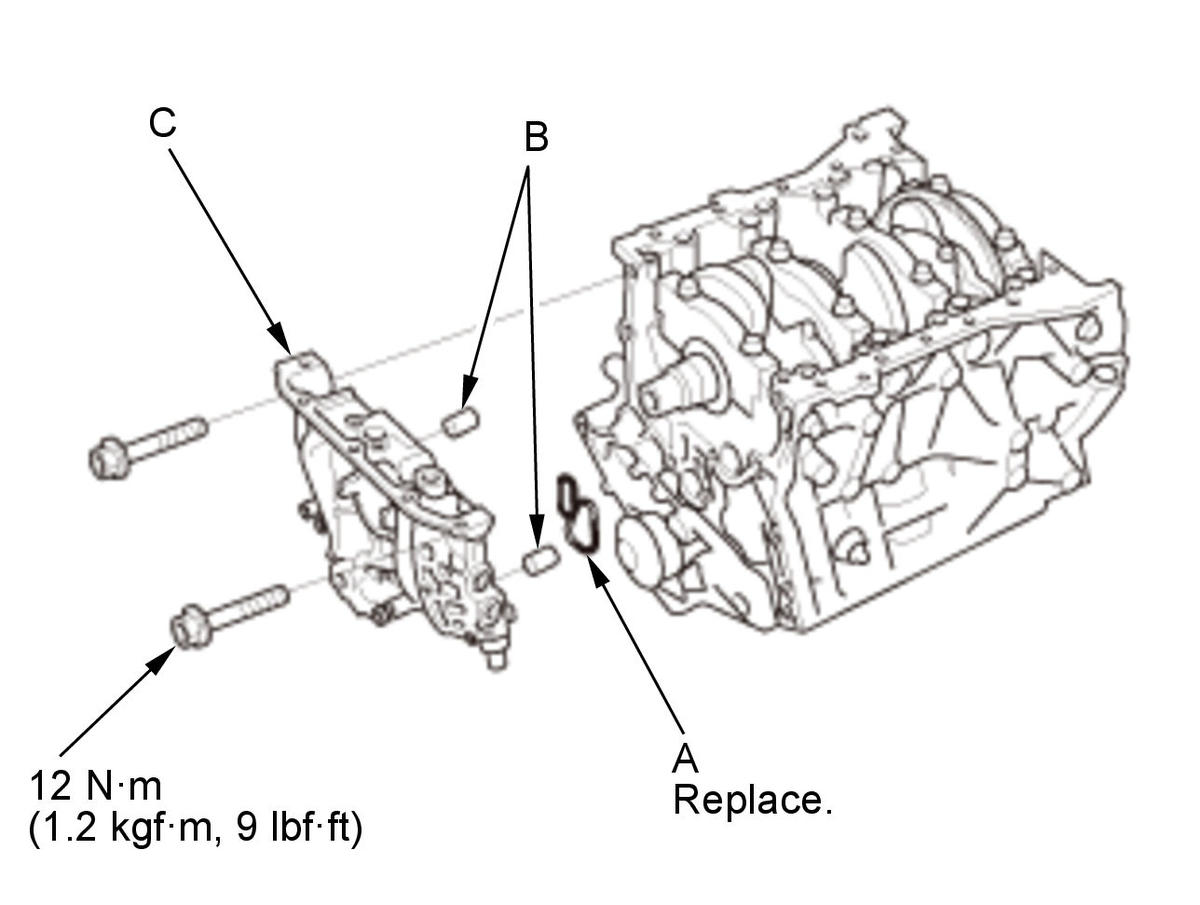 C

B

12 N·m
(1.2 kgf·m, 9 lbf·ft)

A
Replace.