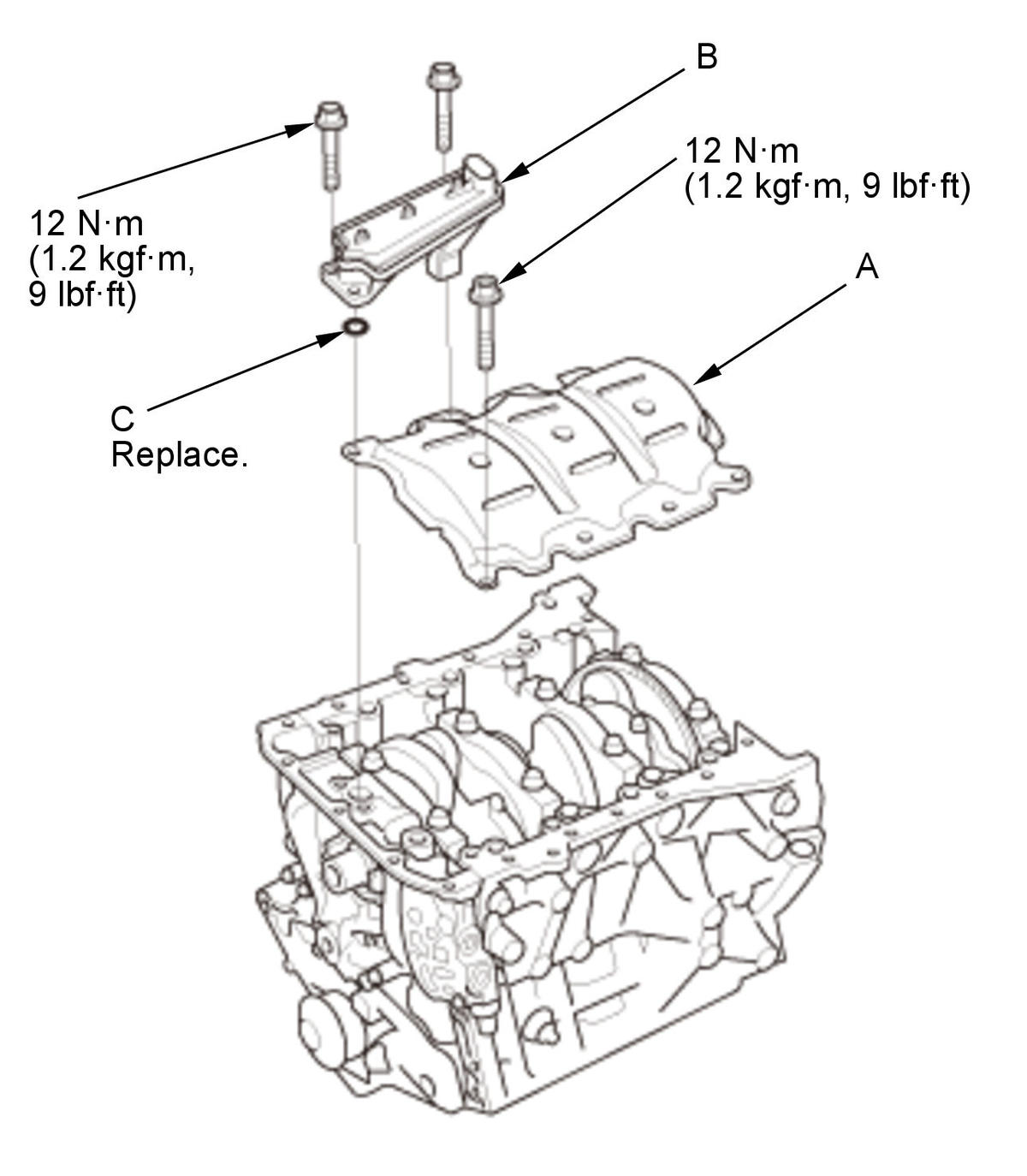 B

12 N·m
(1.2 kgf·m, 9 lbf·ft)

12 N·m
(1.2 kgf·m,
9 lbf·ft)

A

C
Replace.