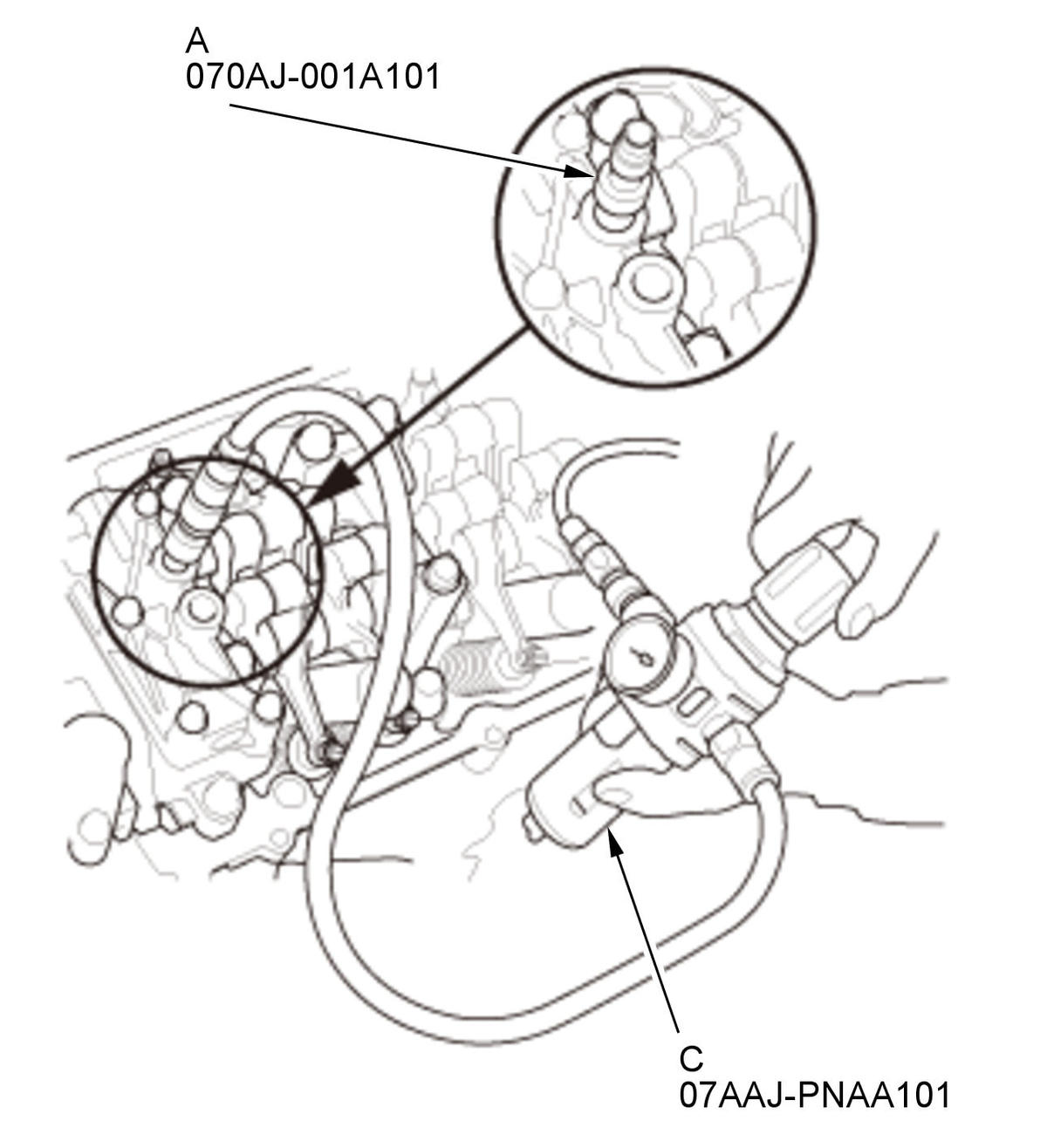 A
070AJ-001A101

C
07AAJ-PNAA101