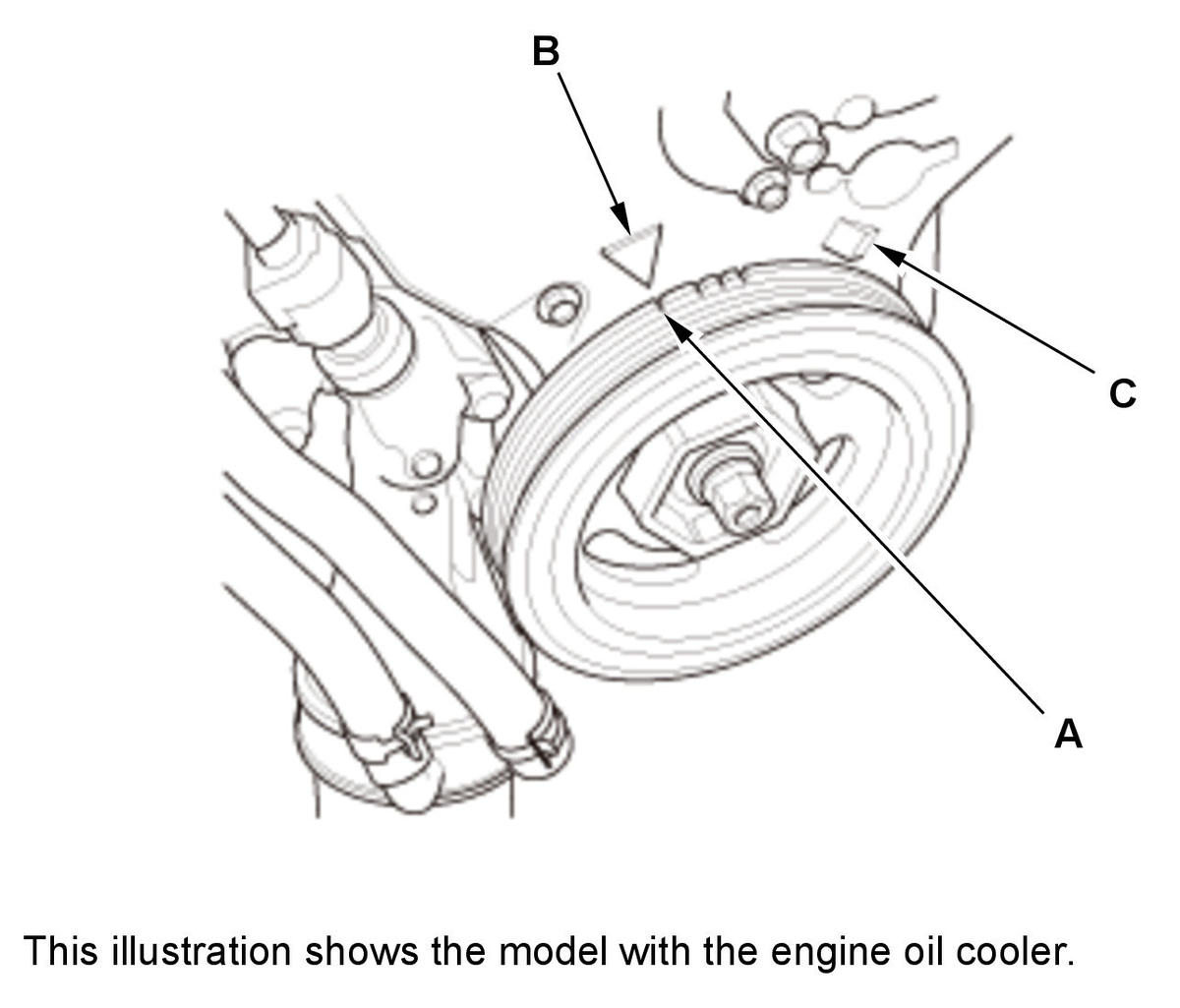 B

C

A

This illustration shows the model with the engine oil cooler.