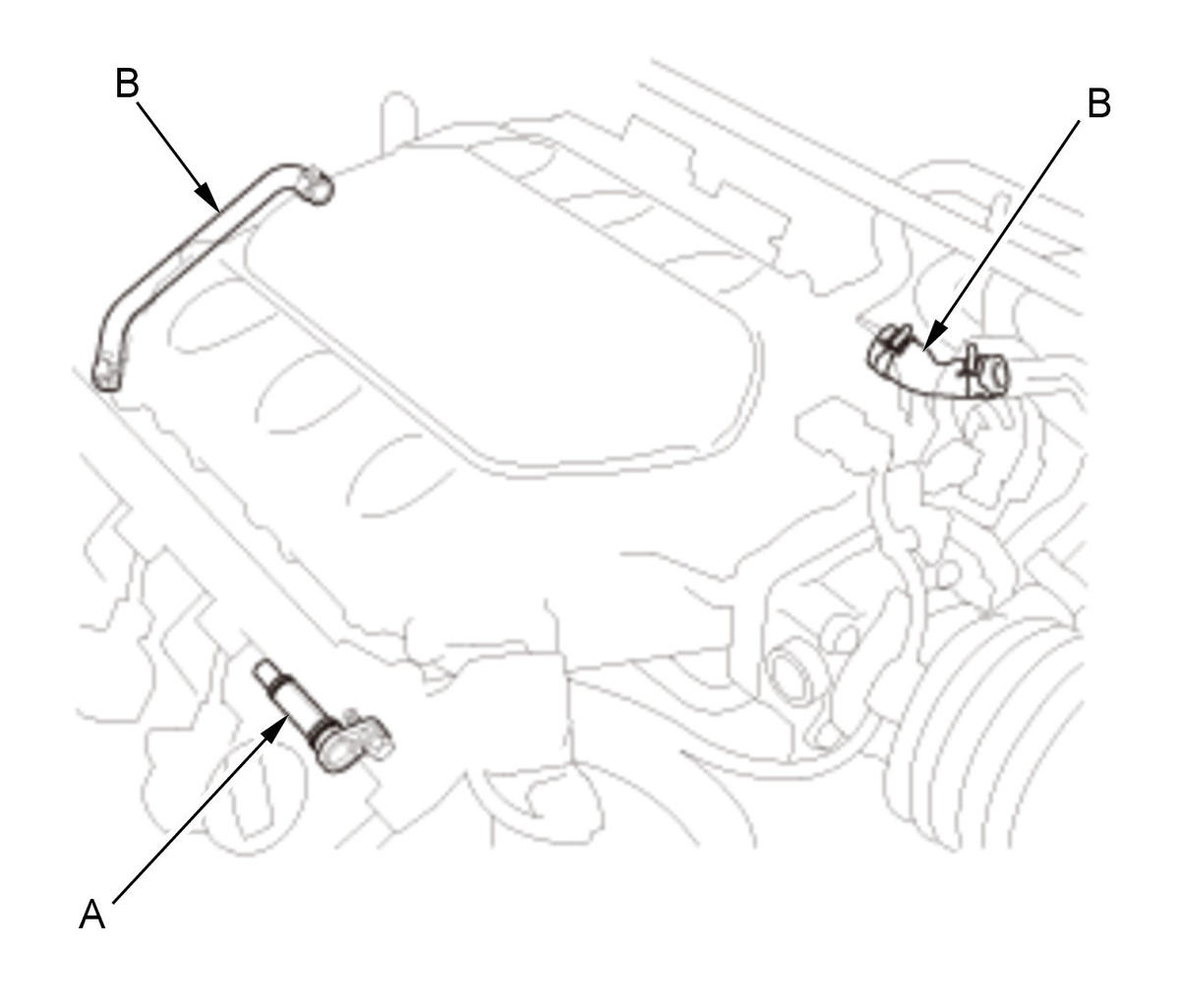 B
B
A