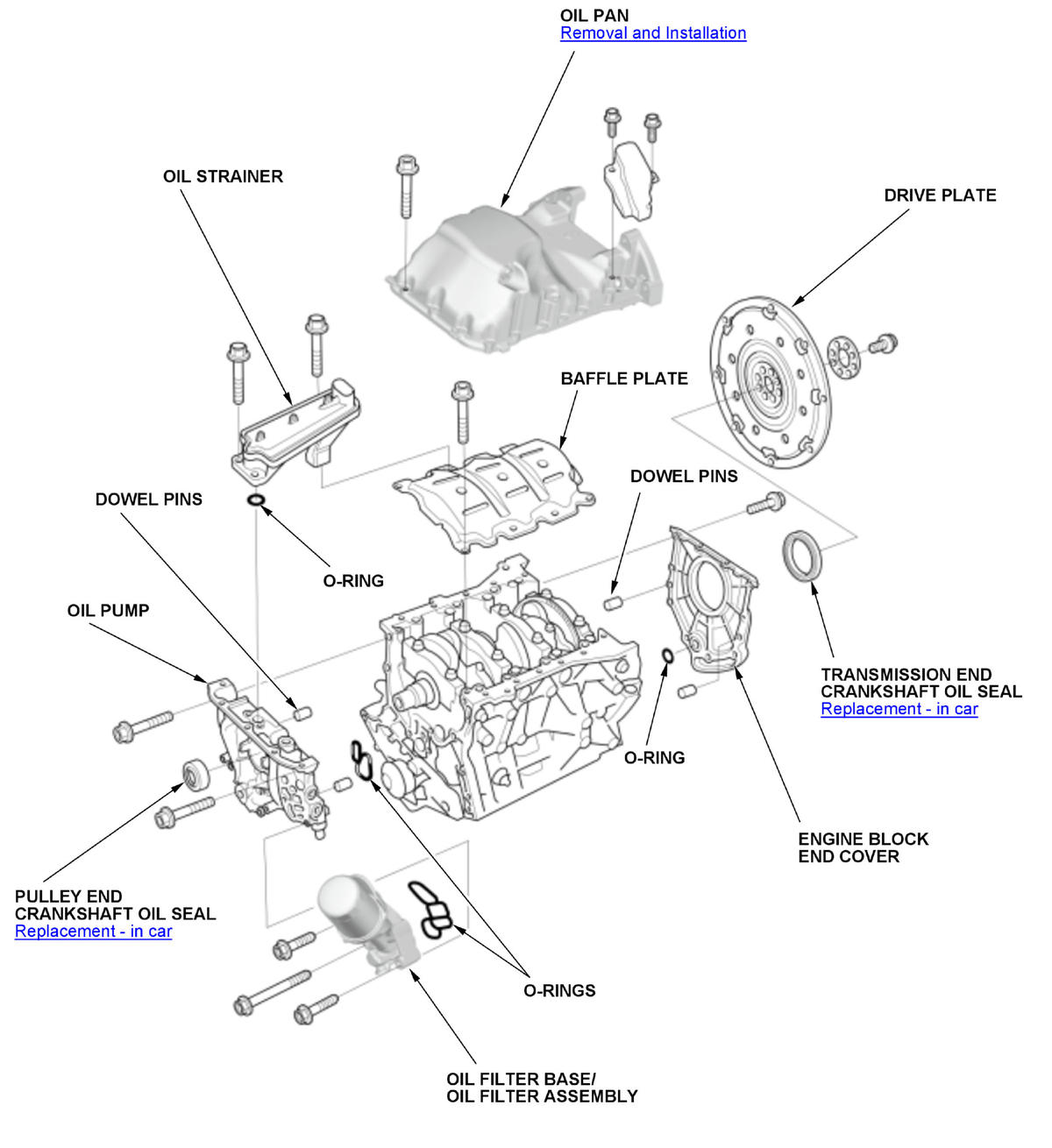 OIL PAN
Removal and Installation

OIL STRAINER

DRIVE PLATE

BAFFLE PLATE

DOWEL PINS

DOWEL PINS

O-RING

OIL PUMP

TRANSMISSION END
CRANKSHAFT OIL SEAL
Replacement - in car

O-RING

ENGINE BLOCK
END COVER

PULLEY END
CRANKSHAFT OIL SEAL
Replacement - in car

O-RINGS

OIL FILTER BASE/
OIL FILTER ASSEMBLY