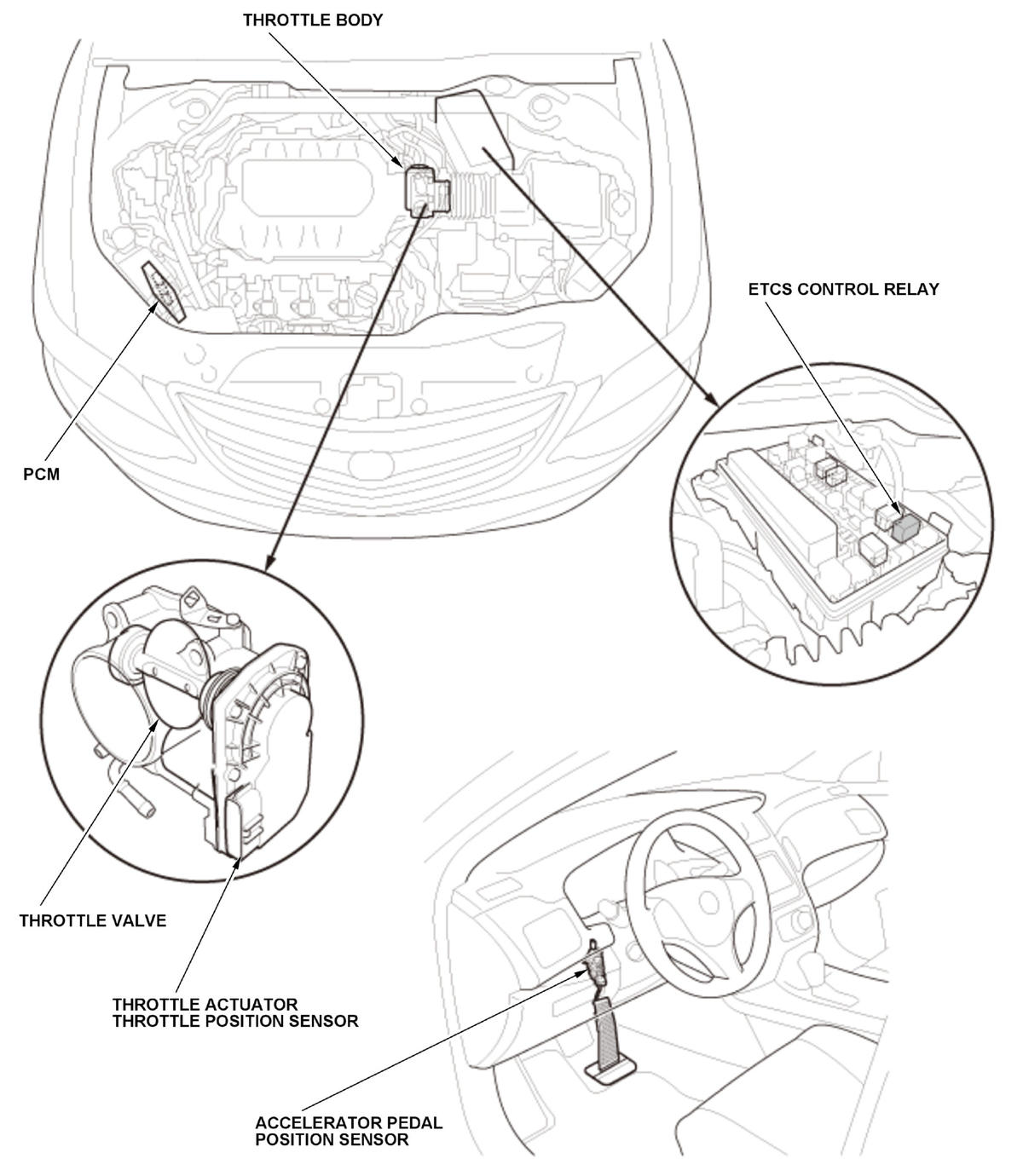 THROTTLE BODY

ETCS CONTROL RELAY

PCM

THROTTLE VALVE

THROTTLE ACTUATOR
THROTTLE POSITION SENSOR

ACCELERATOR PEDAL
POSITION SENSOR