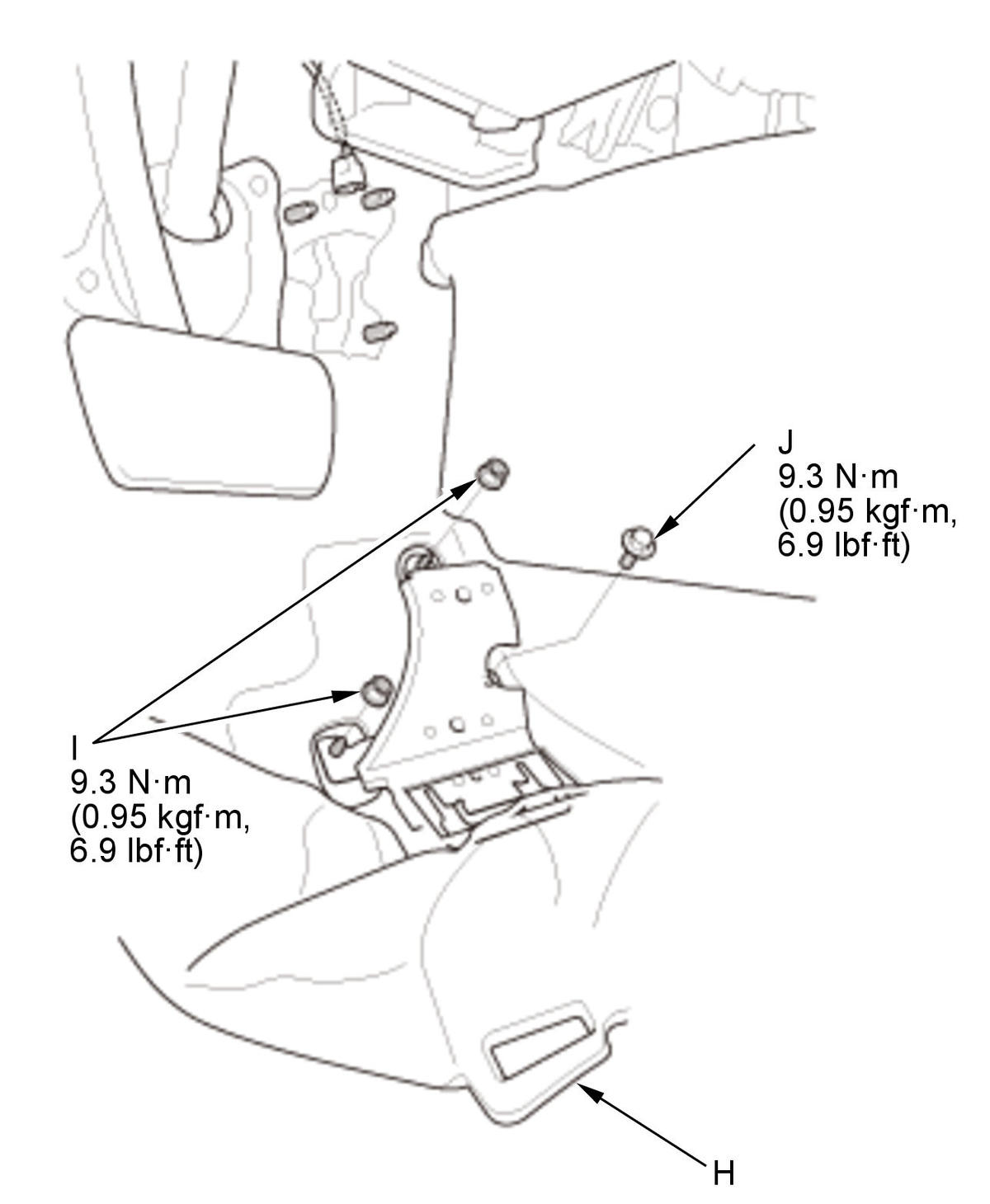 J
9.3 N·m
(0.95 kgf·m,
6.9 lbf·ft)

I
9.3 N·m
(0.95 kgf·m,
6.9 lbf·ft)

H