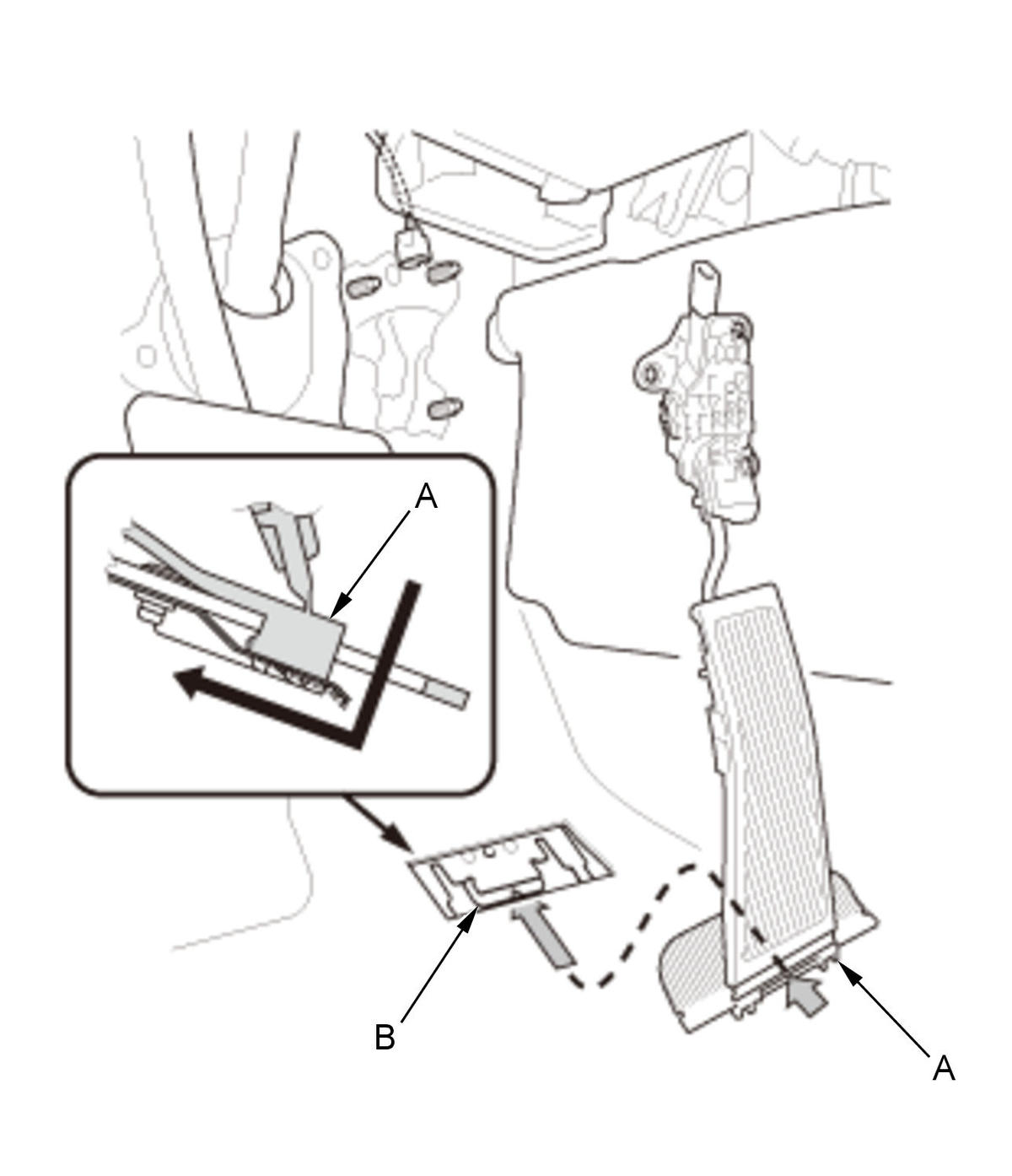 A

B

A