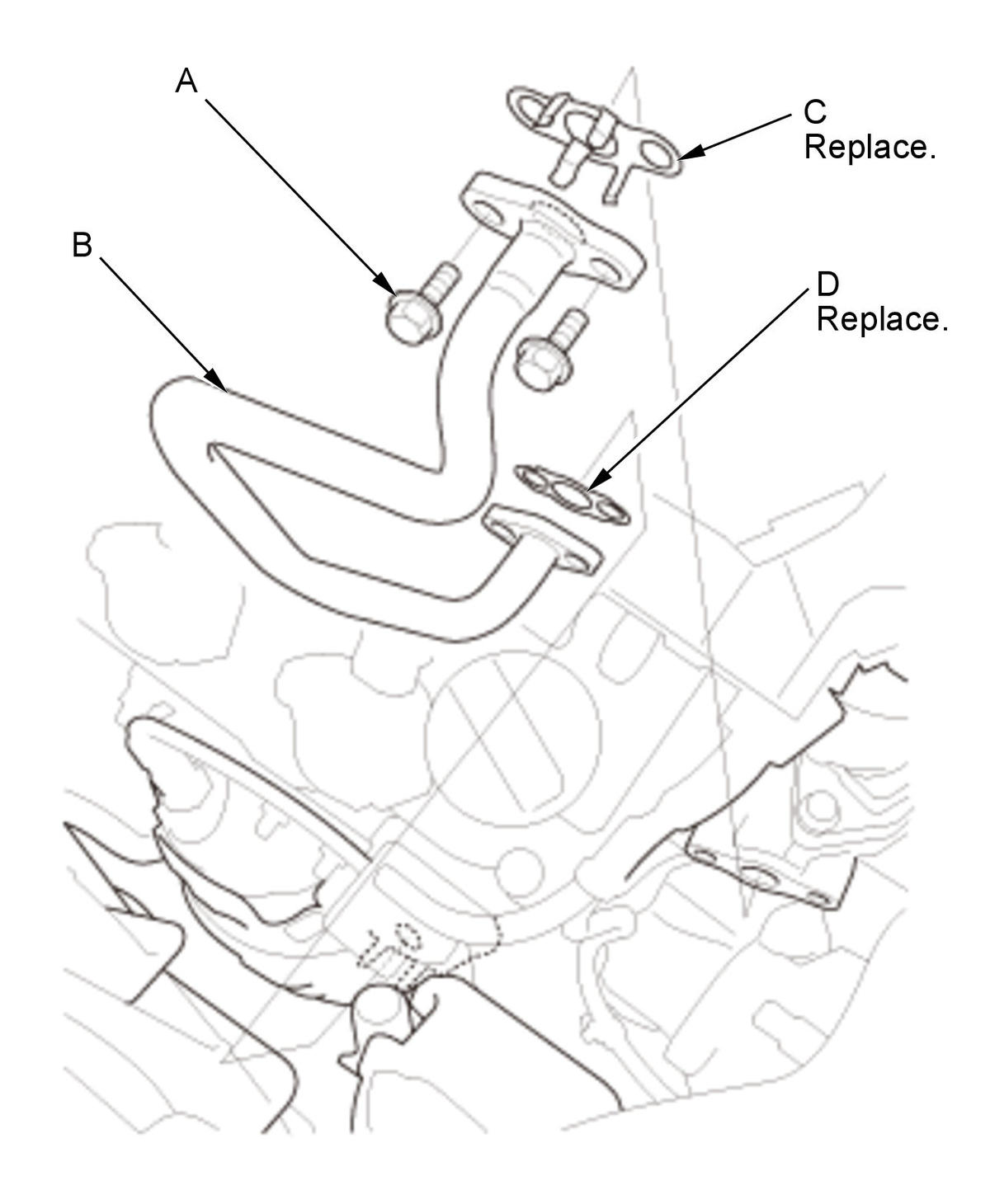 A

C
Replace.

B

D
Replace.