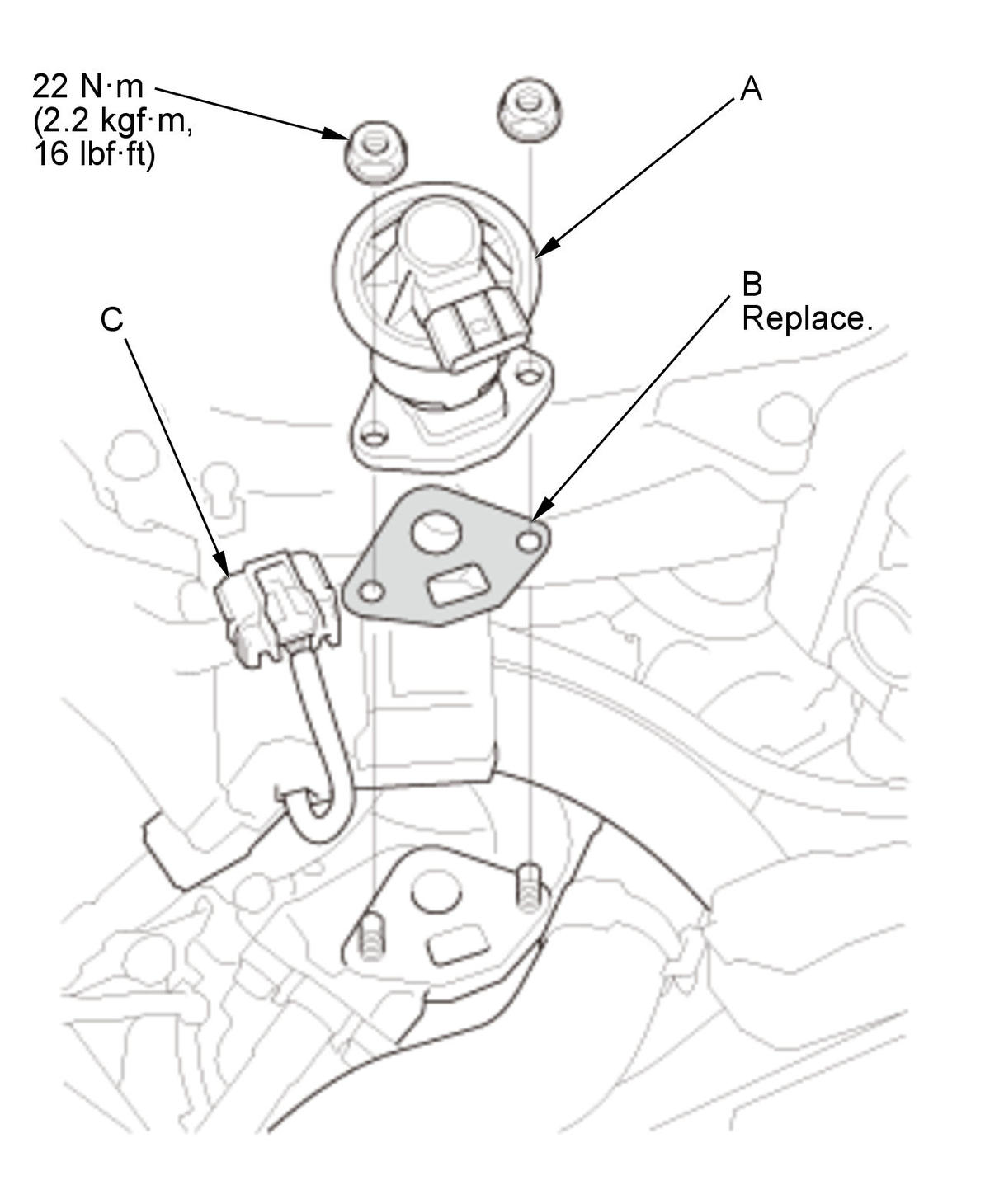 22 N·m
(2.2 kgf·m,
16 lbf·ft)

A

B
Replace.

C