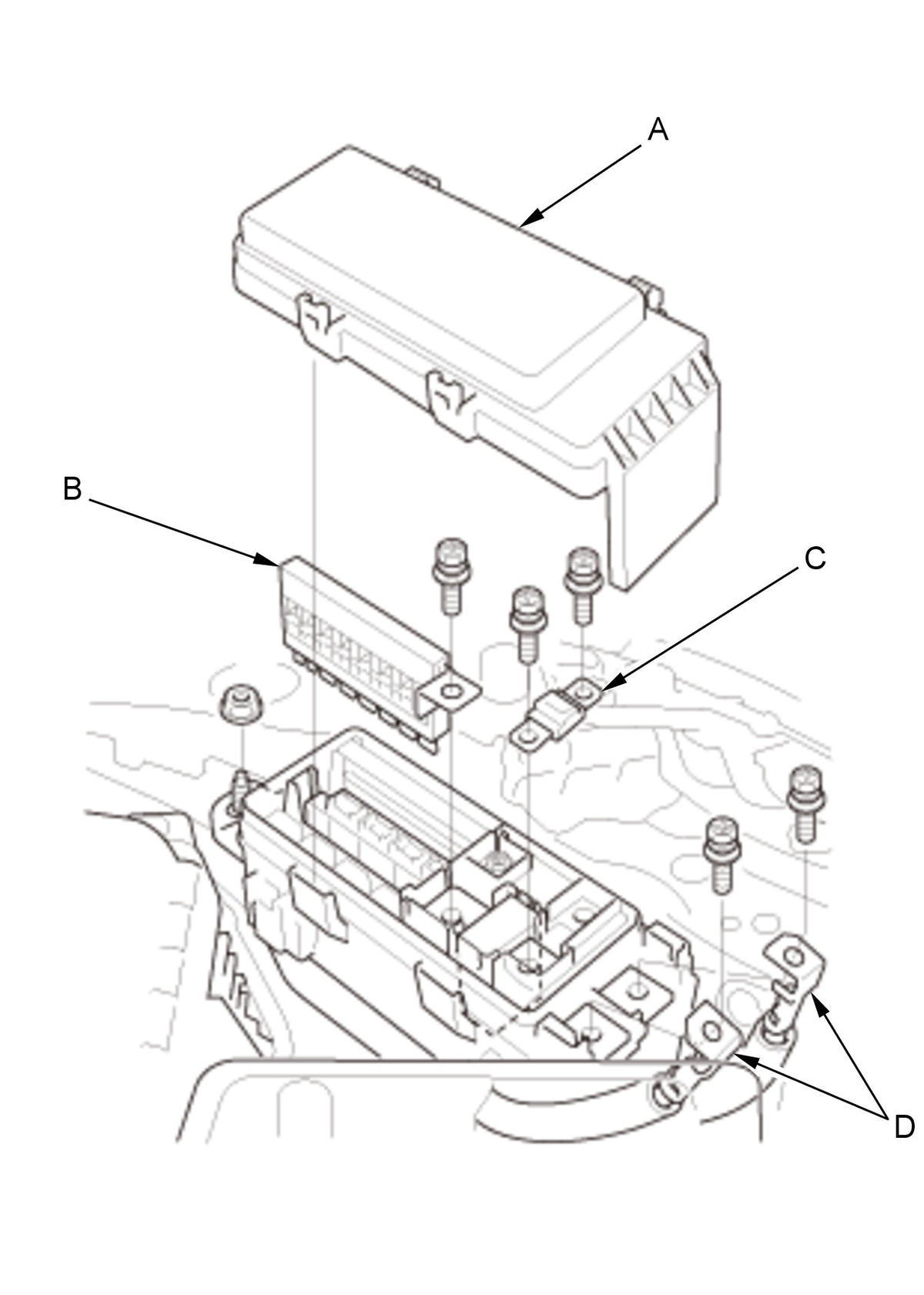 A
B
C
D