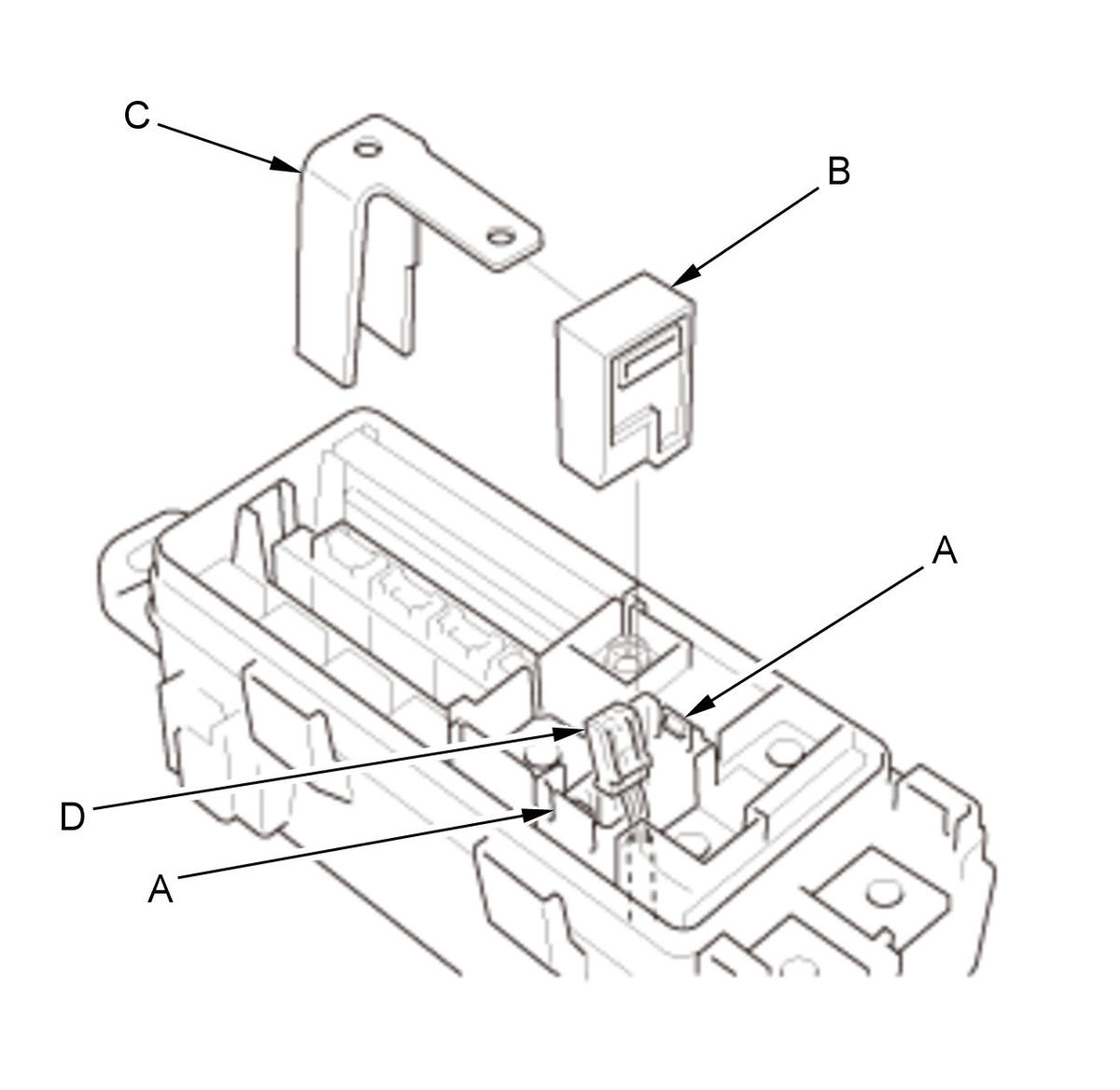 C

B

A

D

A