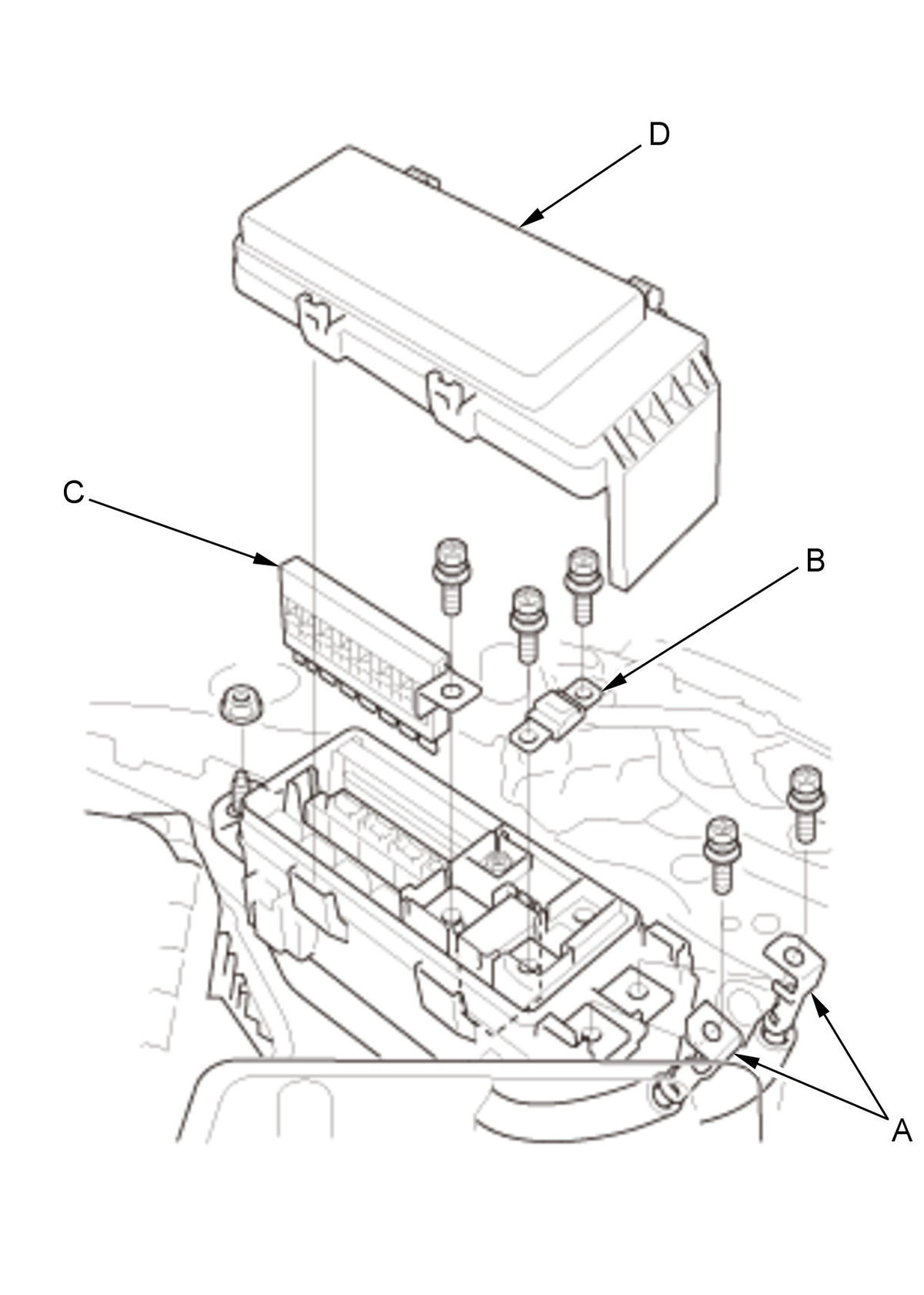 D
C
B
A