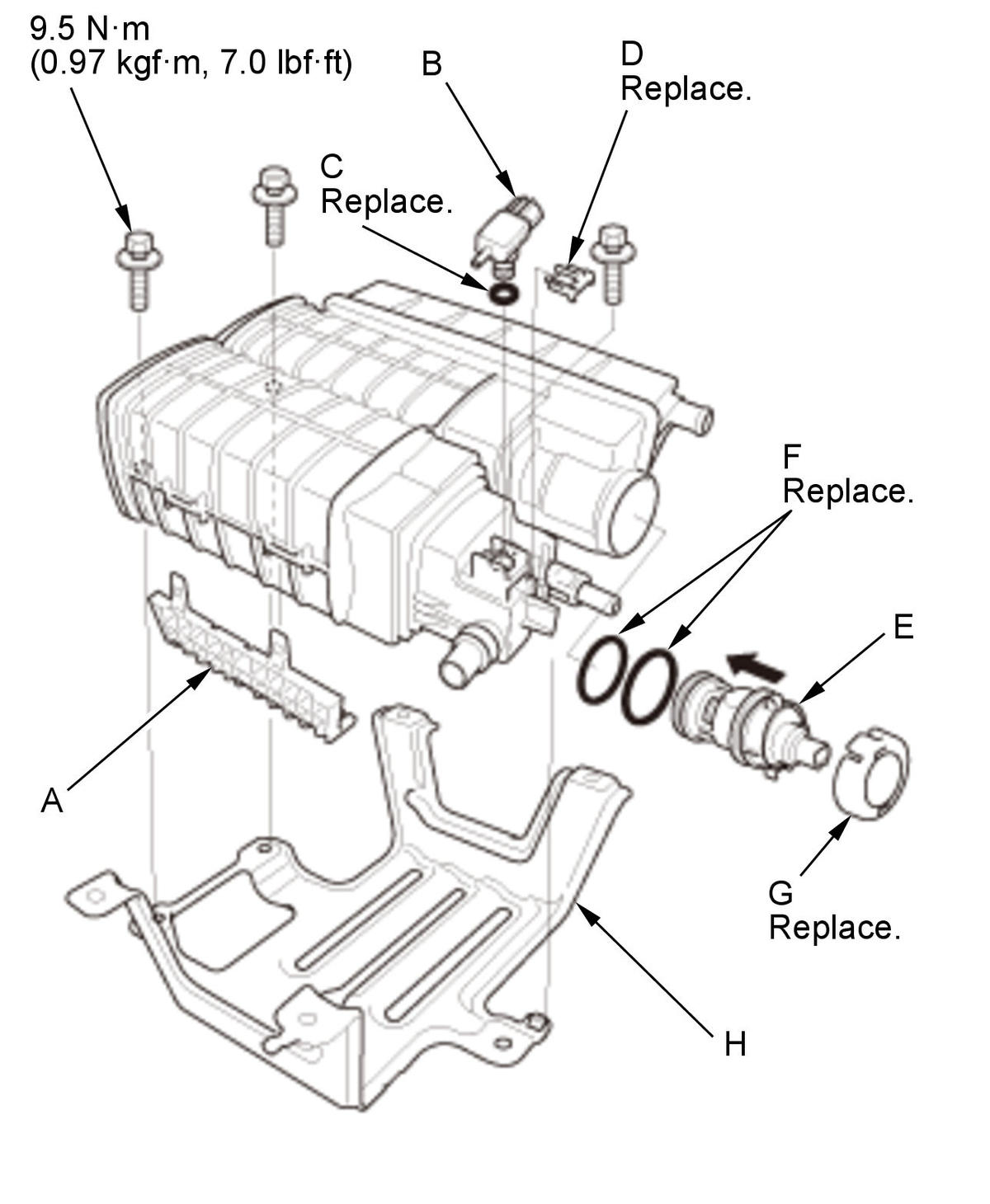 9.5 N·m
(0.97 kgf·m, 7.0 lbf·ft)

B

D
Replace.

C
Replace.

F
Replace.

E

A

G
Replace.

H