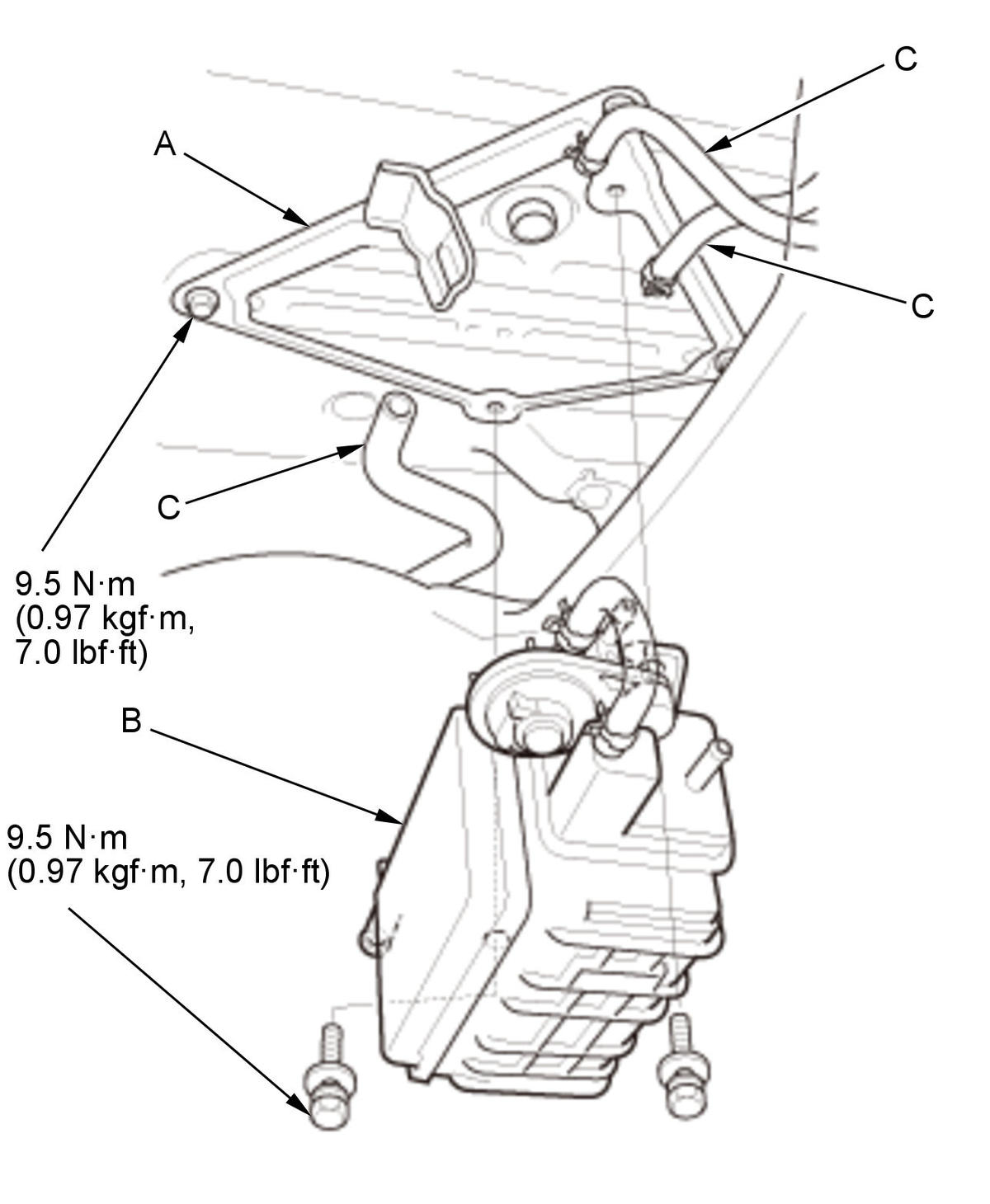 C

A

C

C

9.5 N·m
(0.97 kgf·m,
7.0 lbf·ft)

B

9.5 N·m
(0.97 kgf·m, 7.0 lbf·ft)