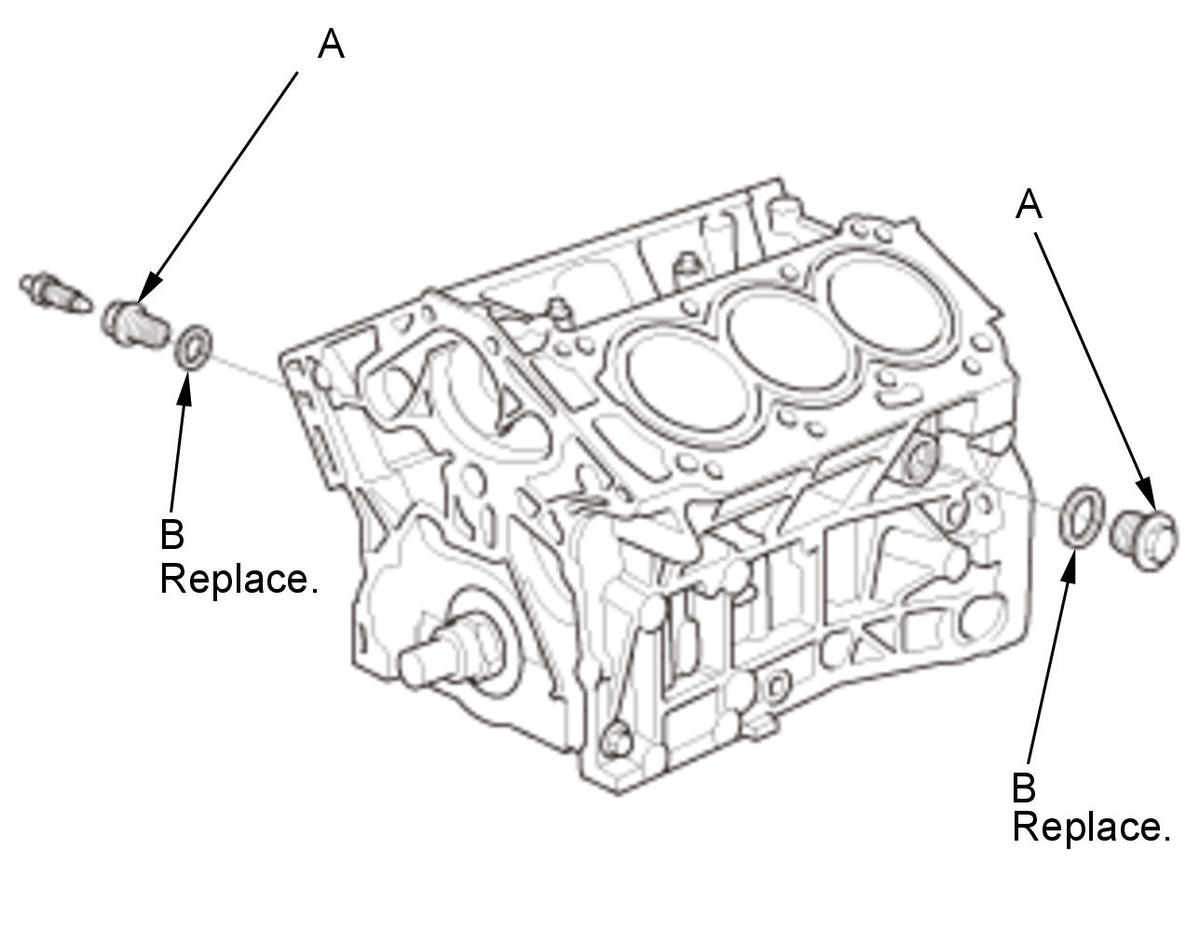 A

A

B
Replace.

B
Replace.