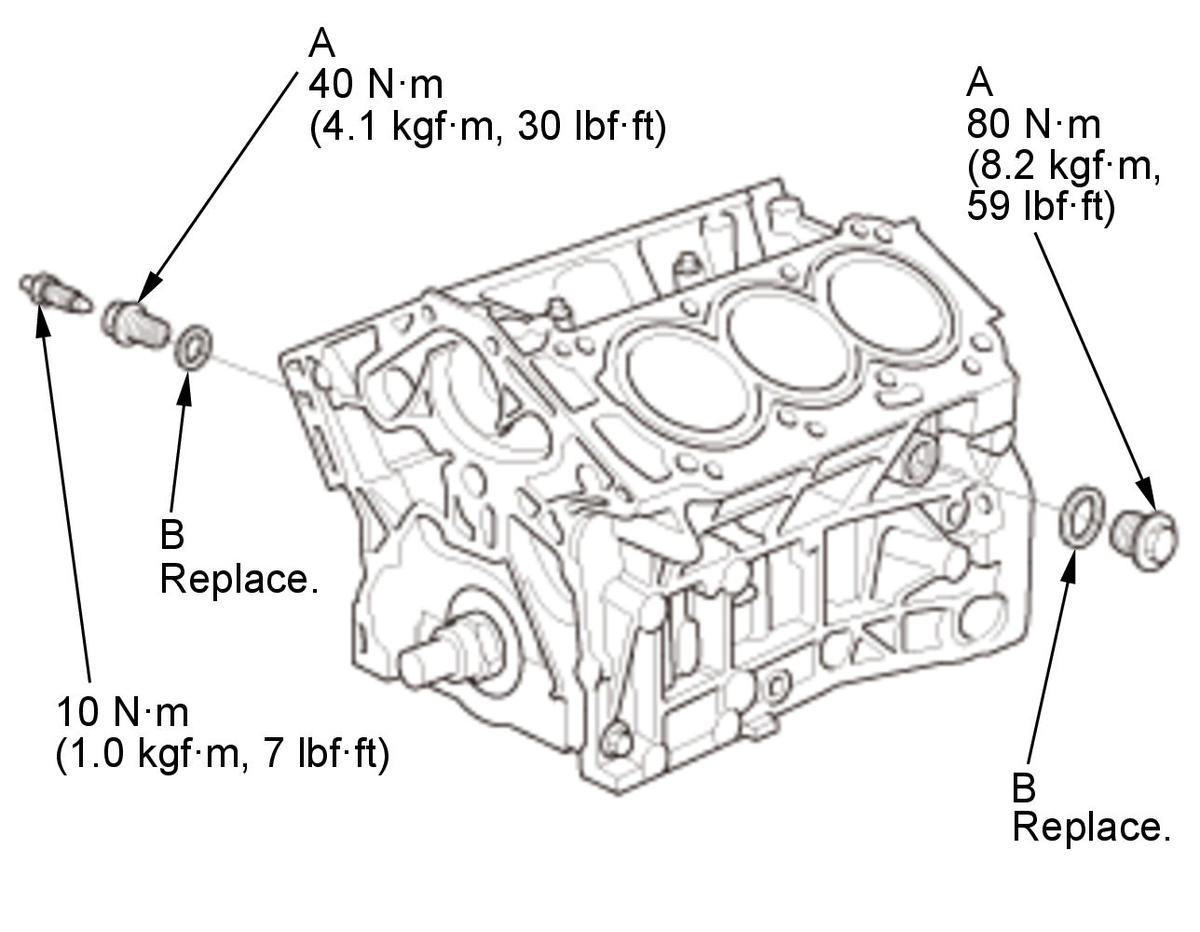 A
40 N·m
(4.1 kgf·m, 30 lbf·ft)

A
80 N·m
(8.2 kgf·m,
59 lbf·ft)

B
Replace.

10 N·m
(1.0 kgf·m, 7 lbf·ft)

B
Replace.