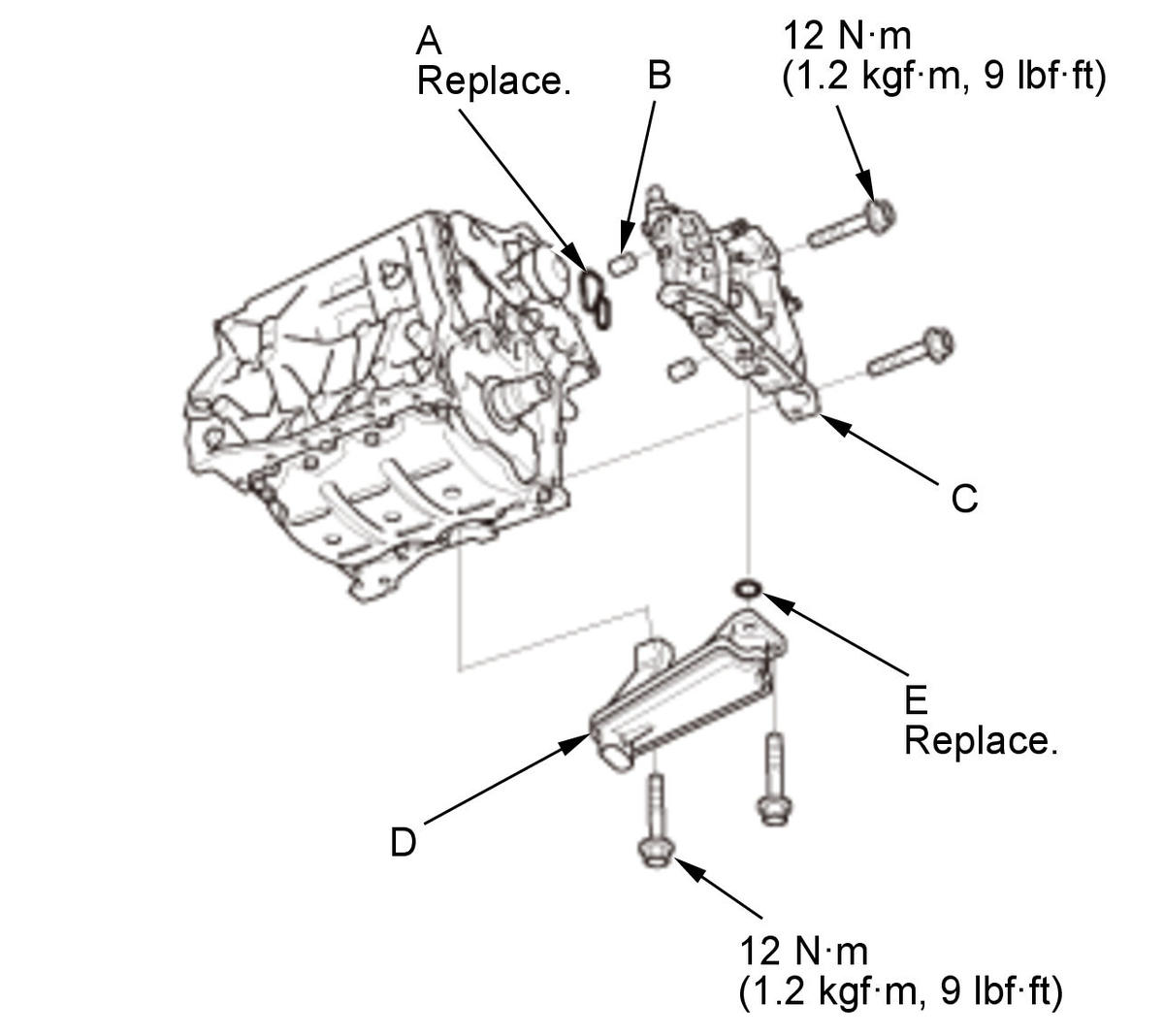 A
Replace.

B

12 N·m
(1.2 kgf·m, 9 lbf·ft)

C

E
Replace.

D

12 N·m
(1.2 kgf·m, 9 lbf·ft)