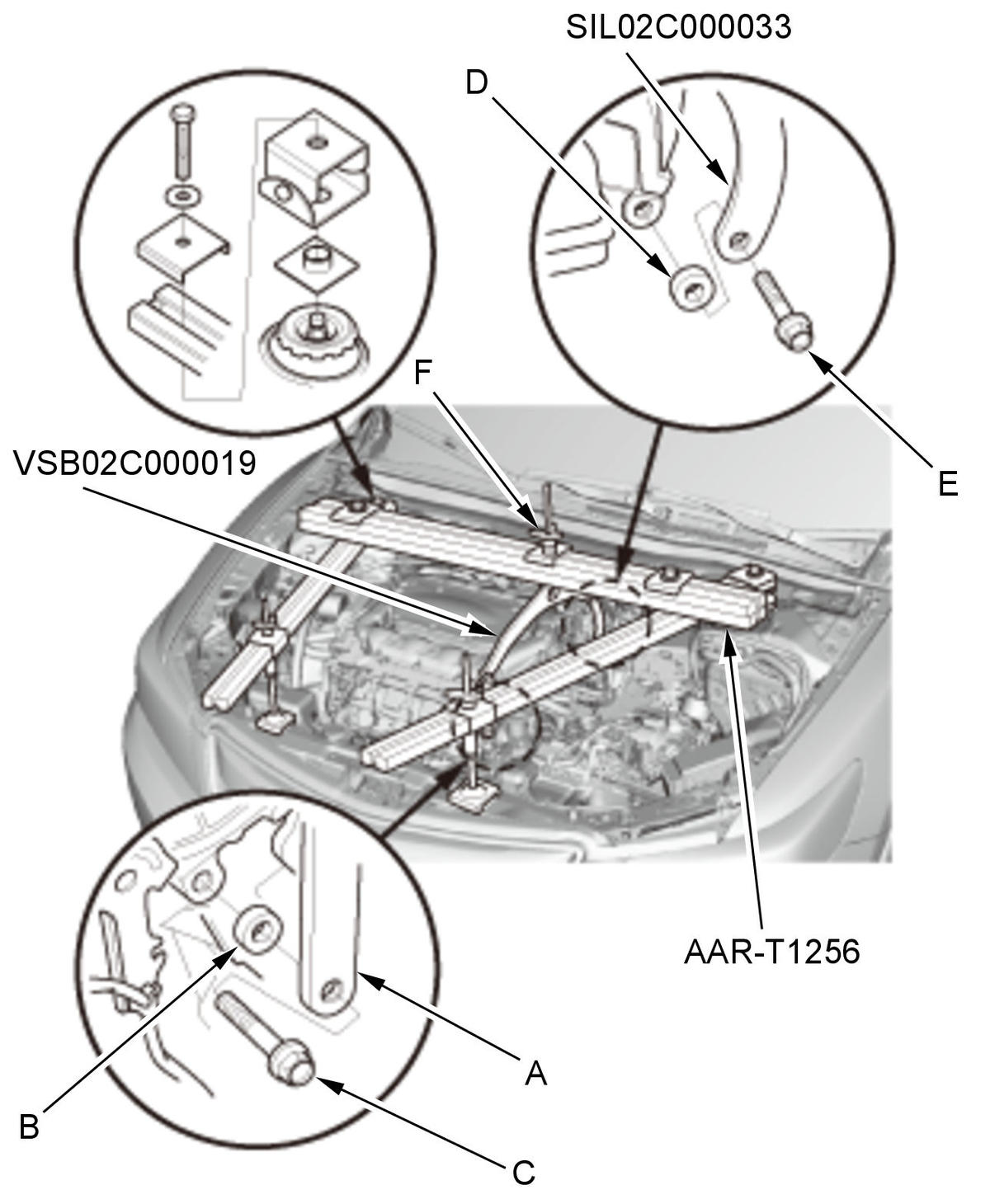 SIL02C000033
D
F
VSB02C000019
E
AAR-T1256
A
B
C