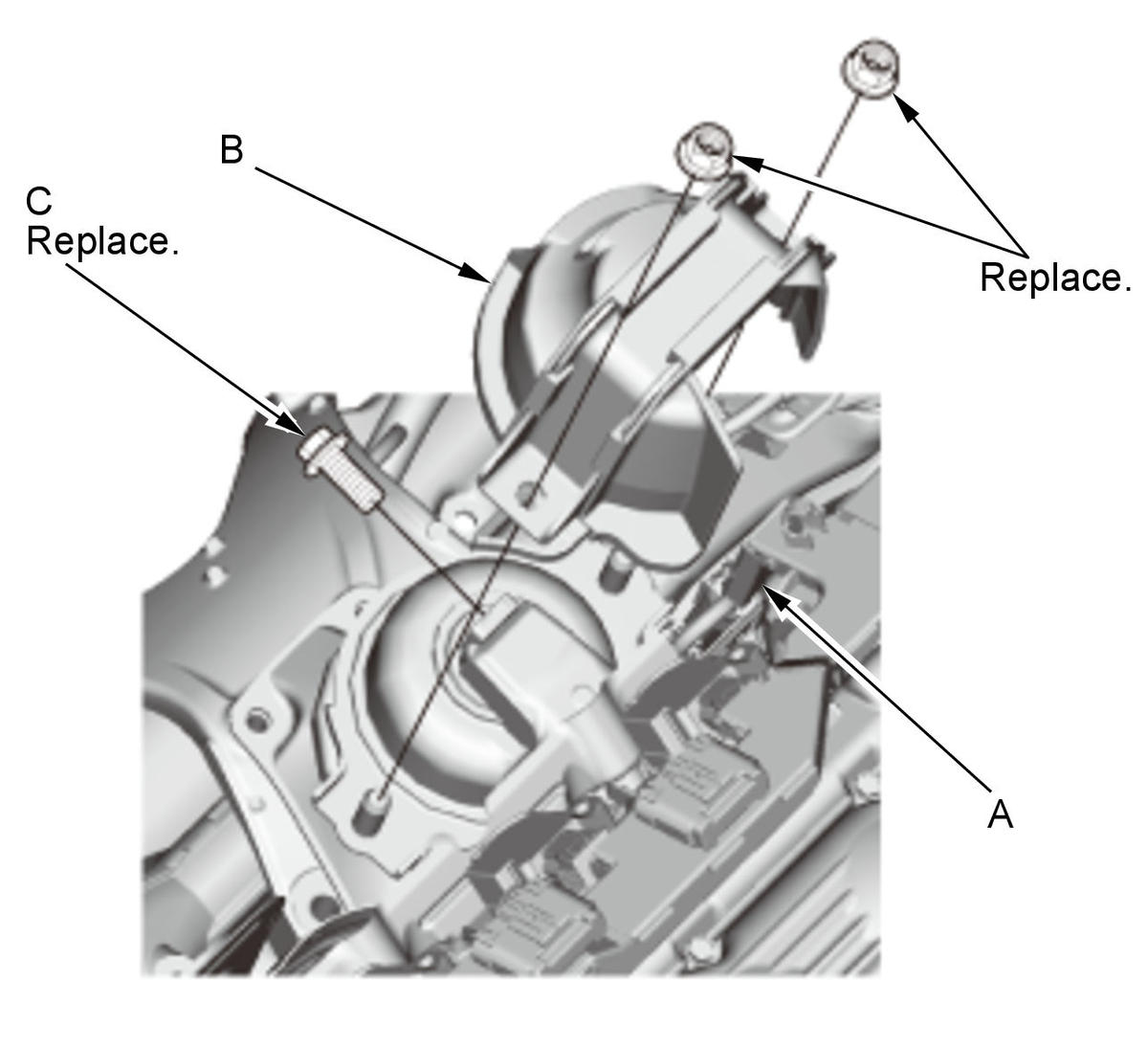 B

C
Replace.

Replace.

A