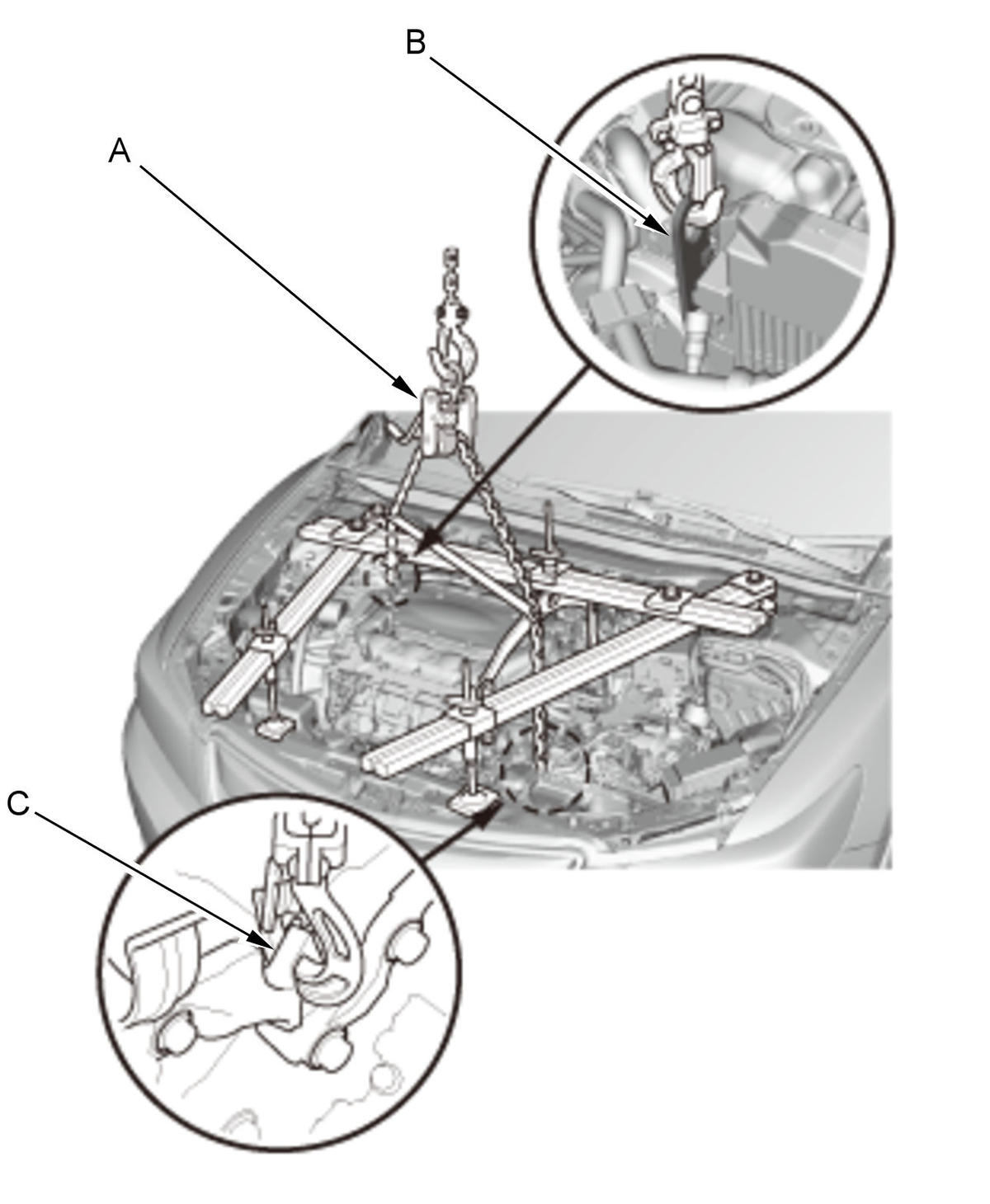 B

A

C