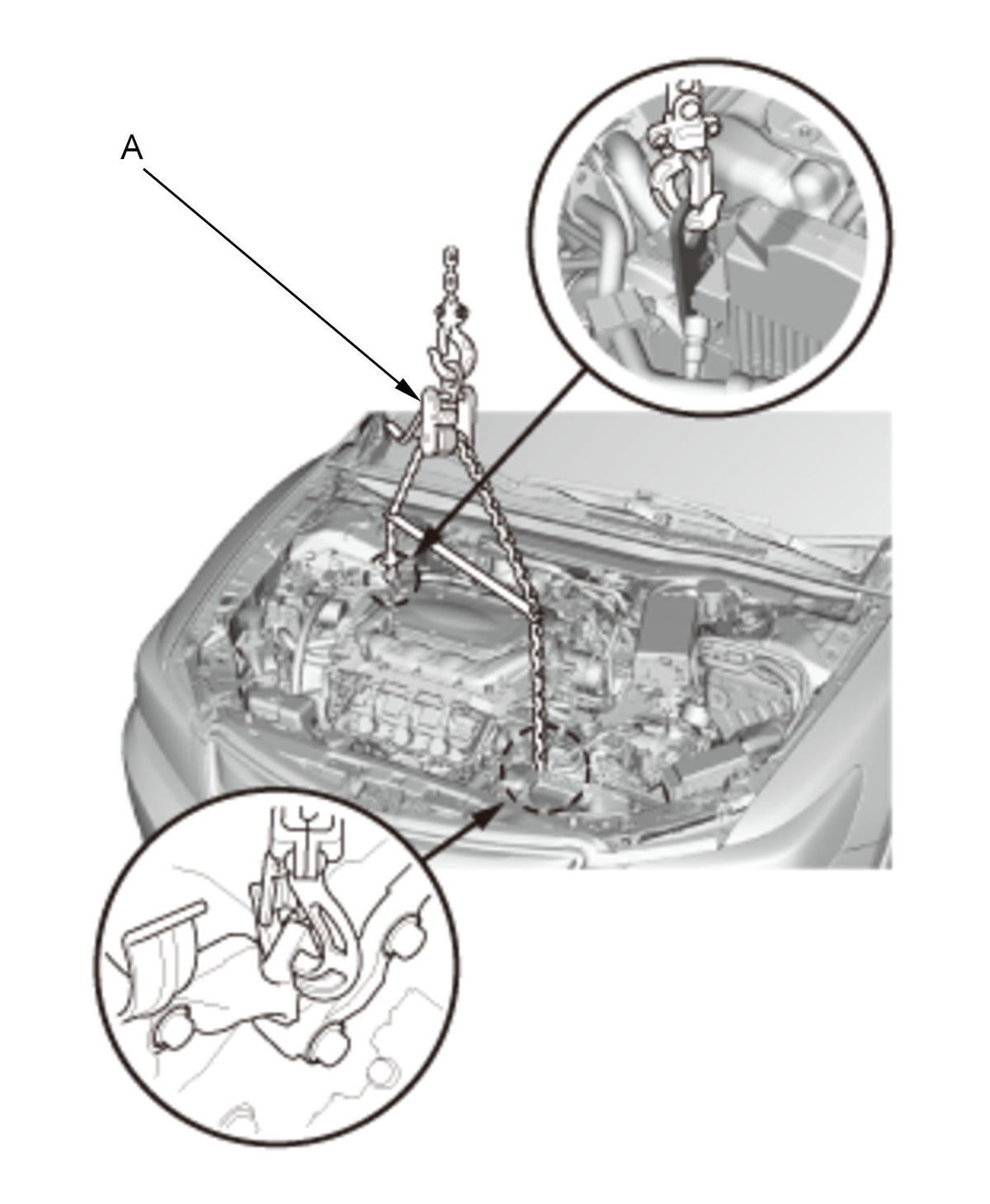 A