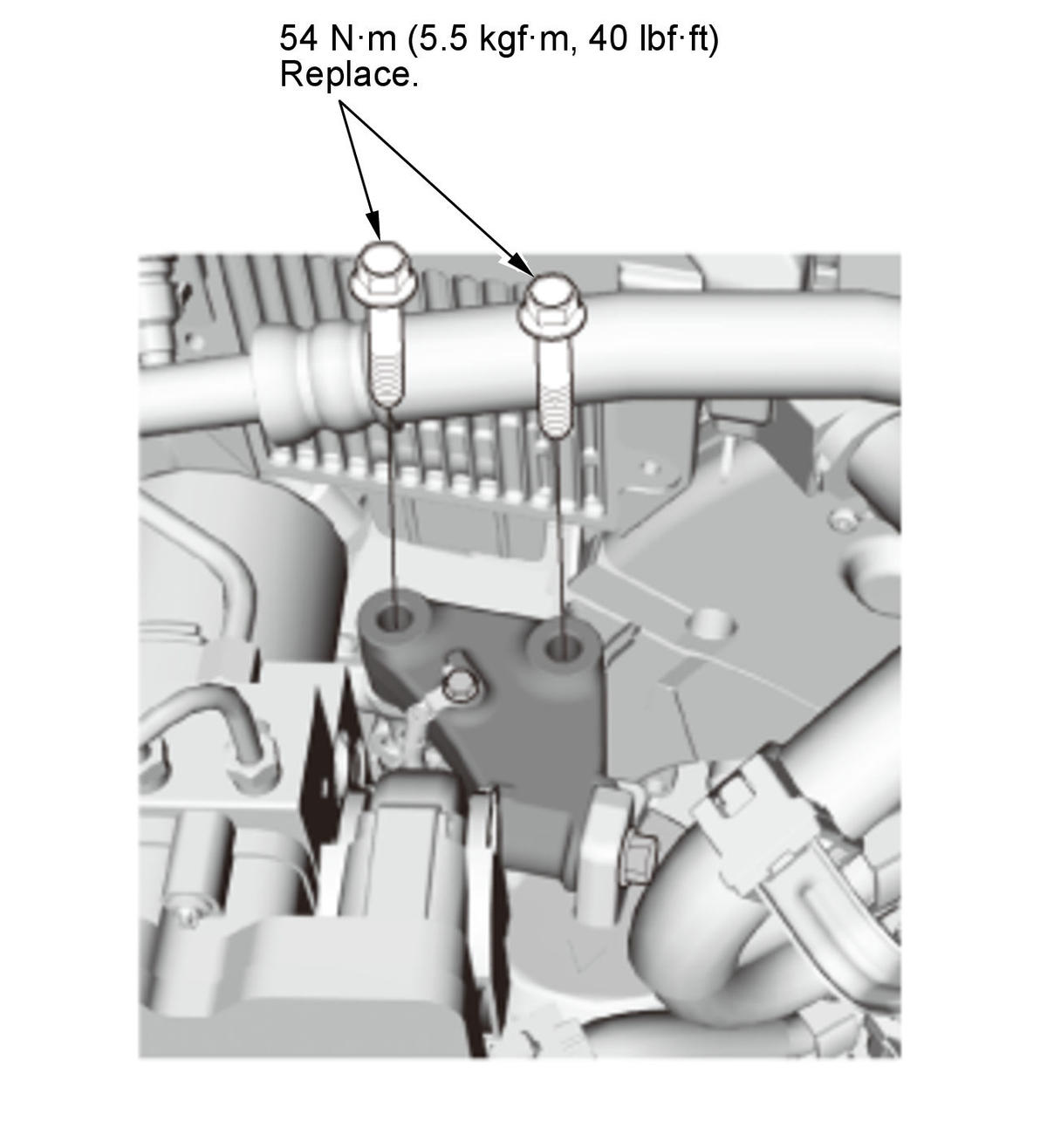 54 N·m (5.5 kgf·m, 40 lbf·ft)
Replace.