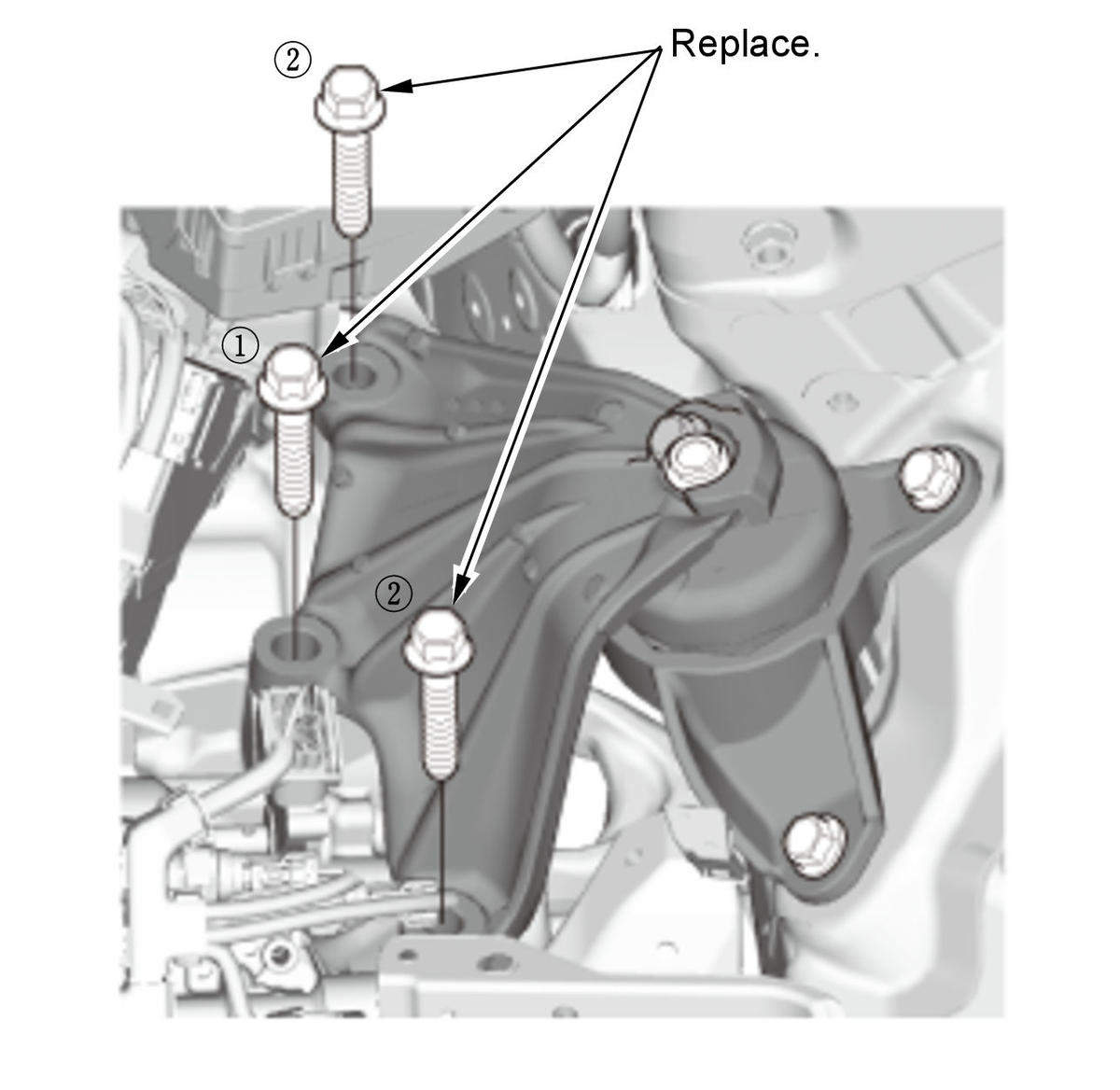 ② Replace.

①

②