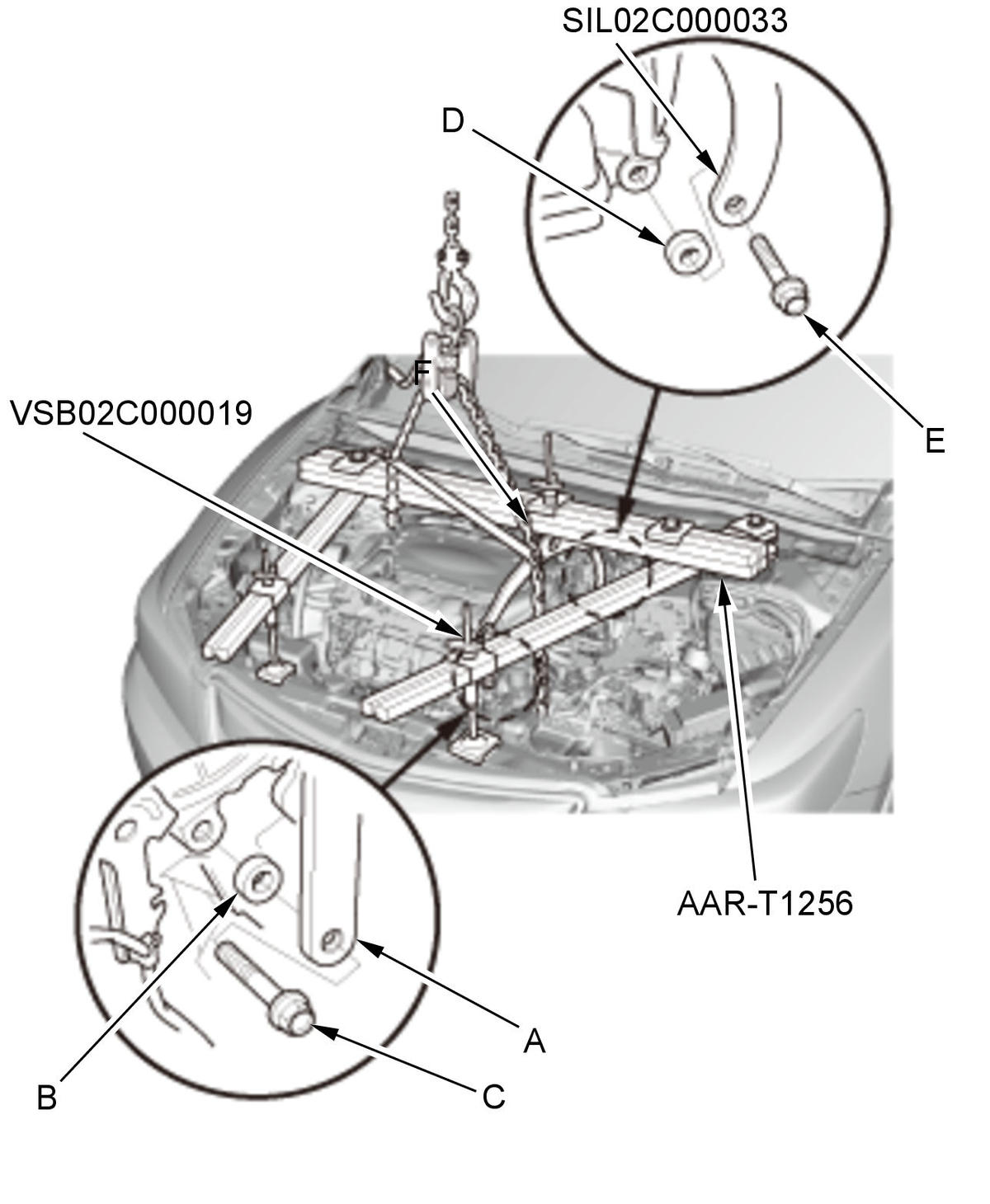 SIL02C000033
D
F
VSB02C000019
E
AAR-T1256
A
B
C