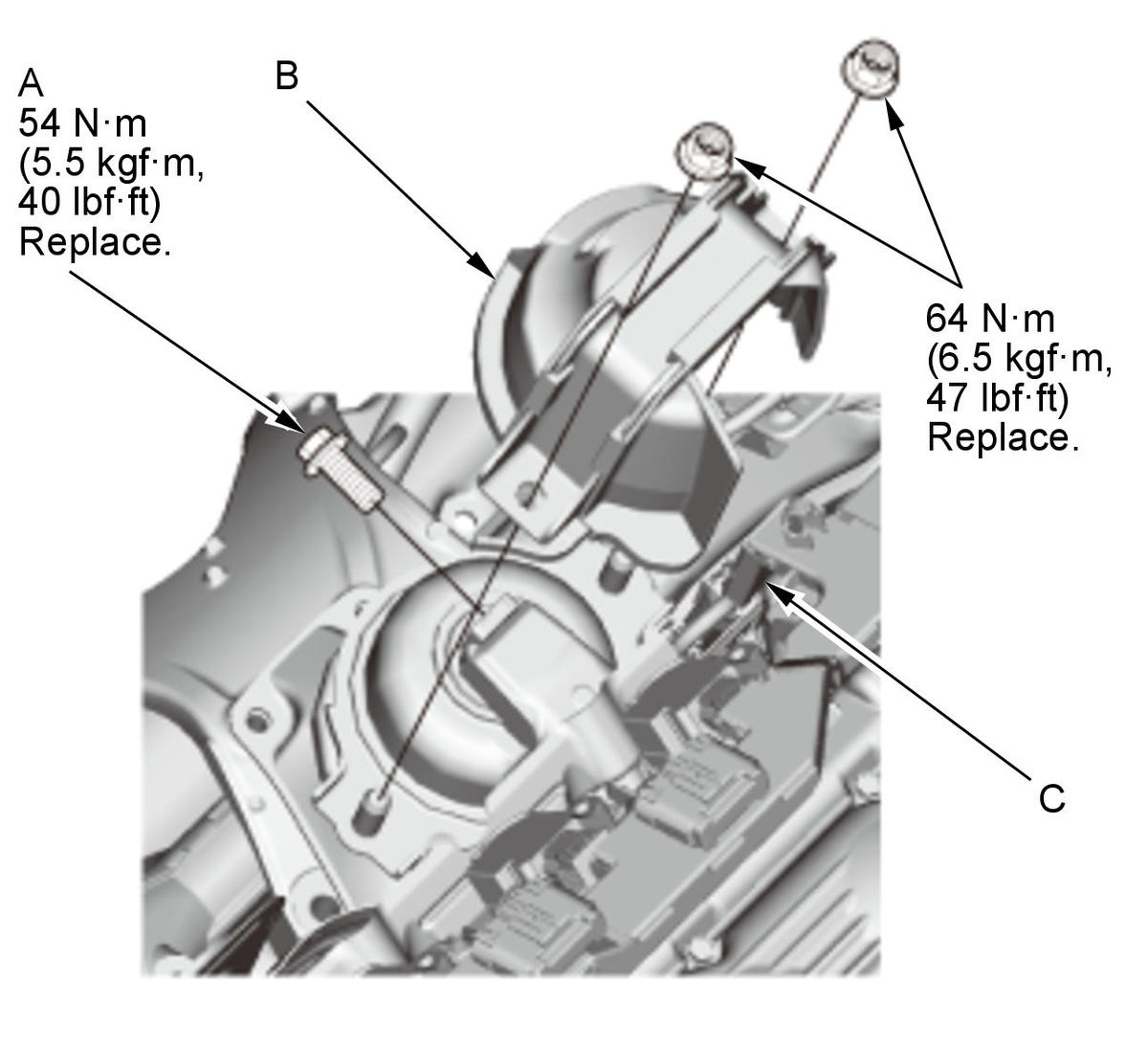 A
54 N·m
(5.5 kgf·m,
40 lbf·ft)
Replace.

B

64 N·m
(6.5 kgf·m,
47 lbf·ft)
Replace.

C