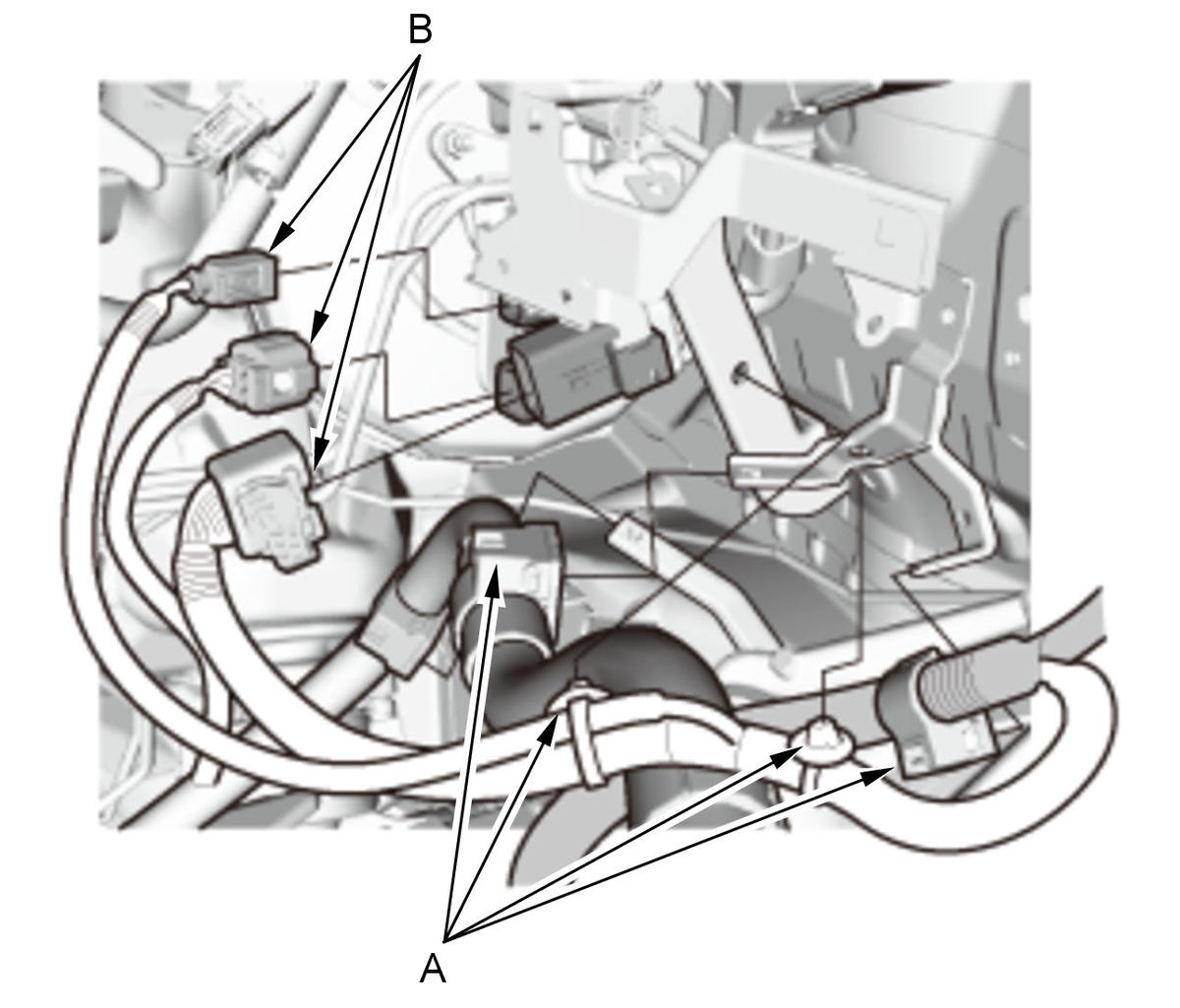 B

A