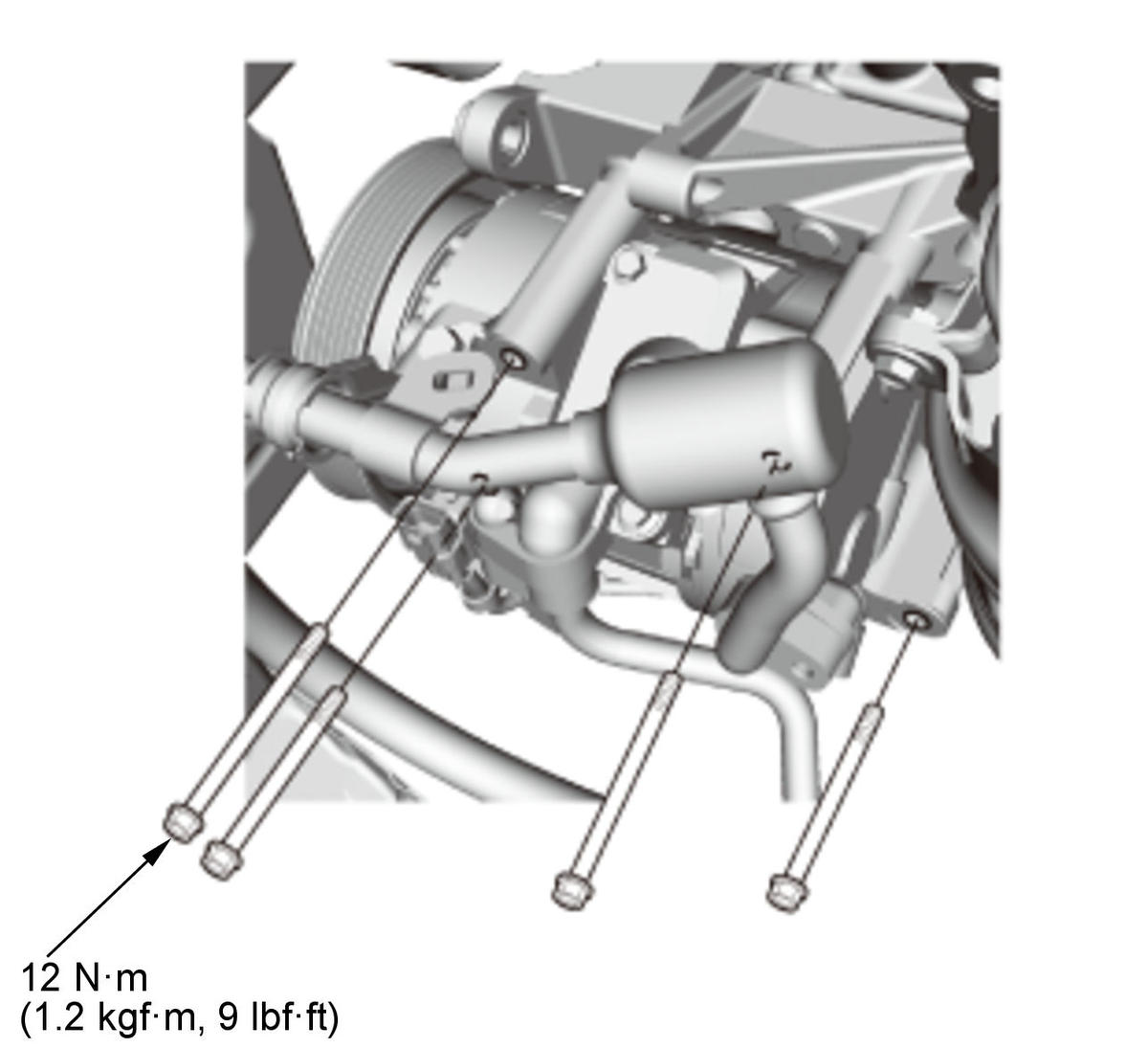 12 N·m
(1.2 kgf·m, 9 lbf·ft)