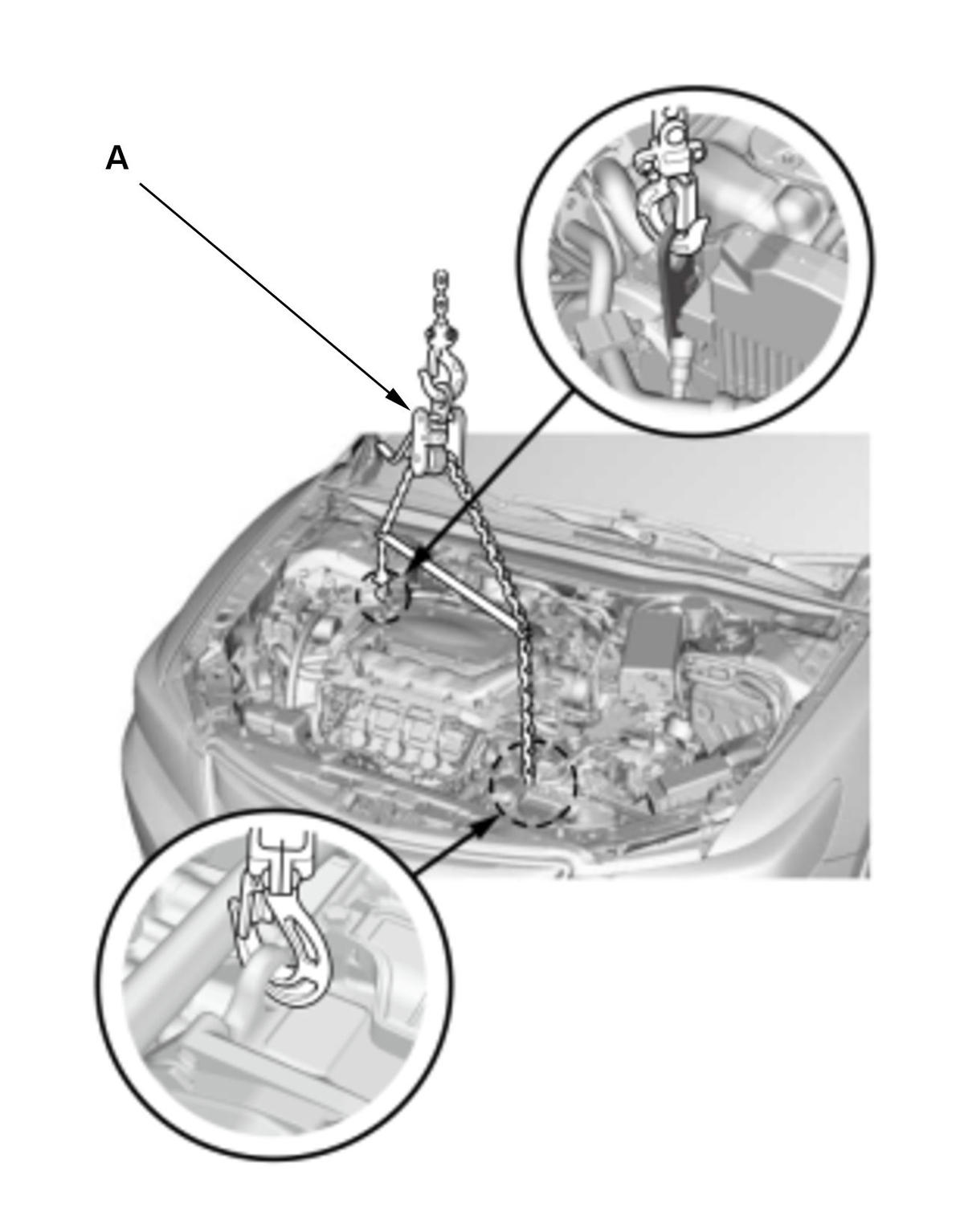 A