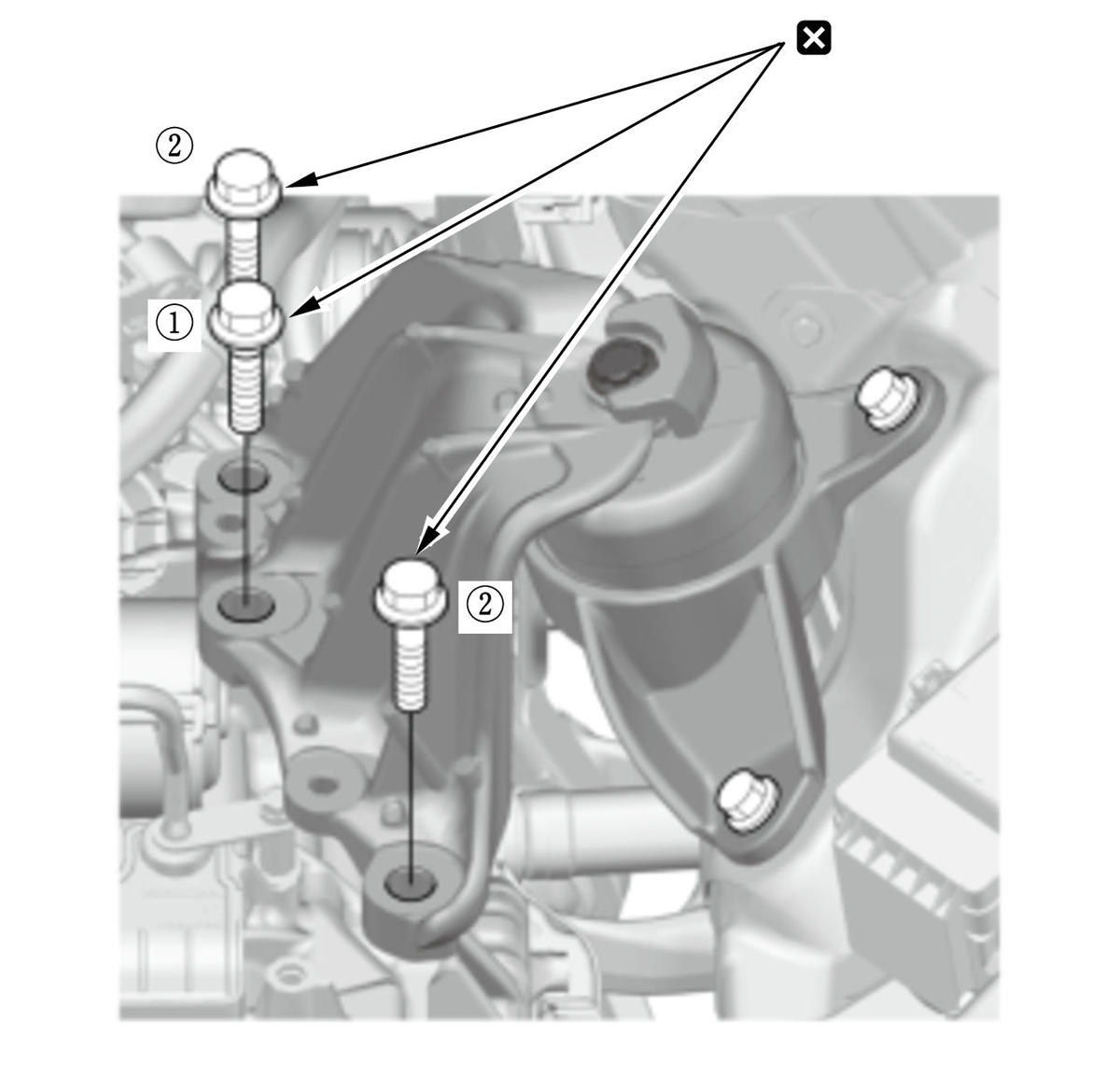 ②
①
②