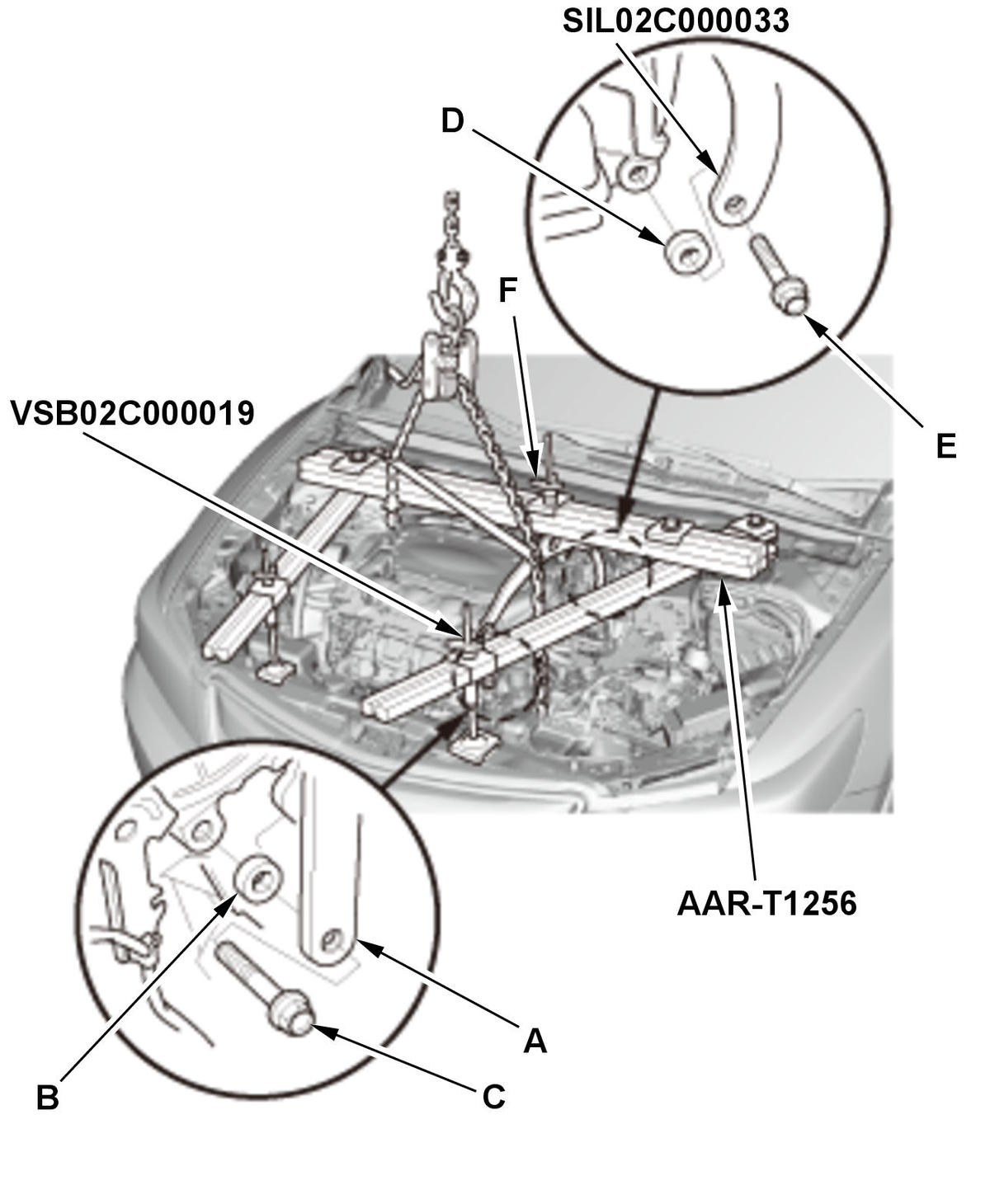 SIL02C000033
D
F
VSB02C000019
E
AAR-T1256
A
B
C