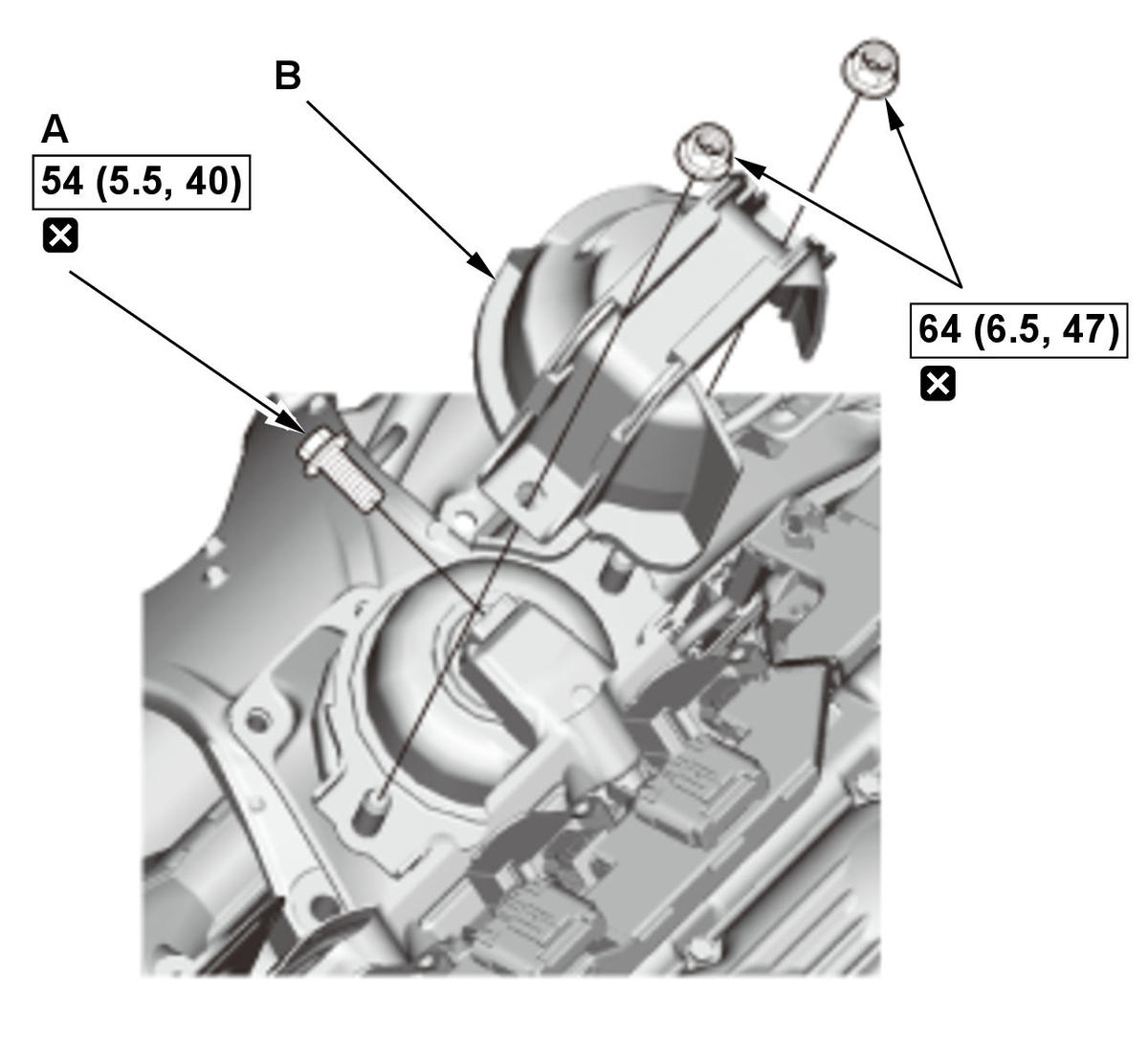 B

A

54 (5.5, 40)

64 (6.5, 47)