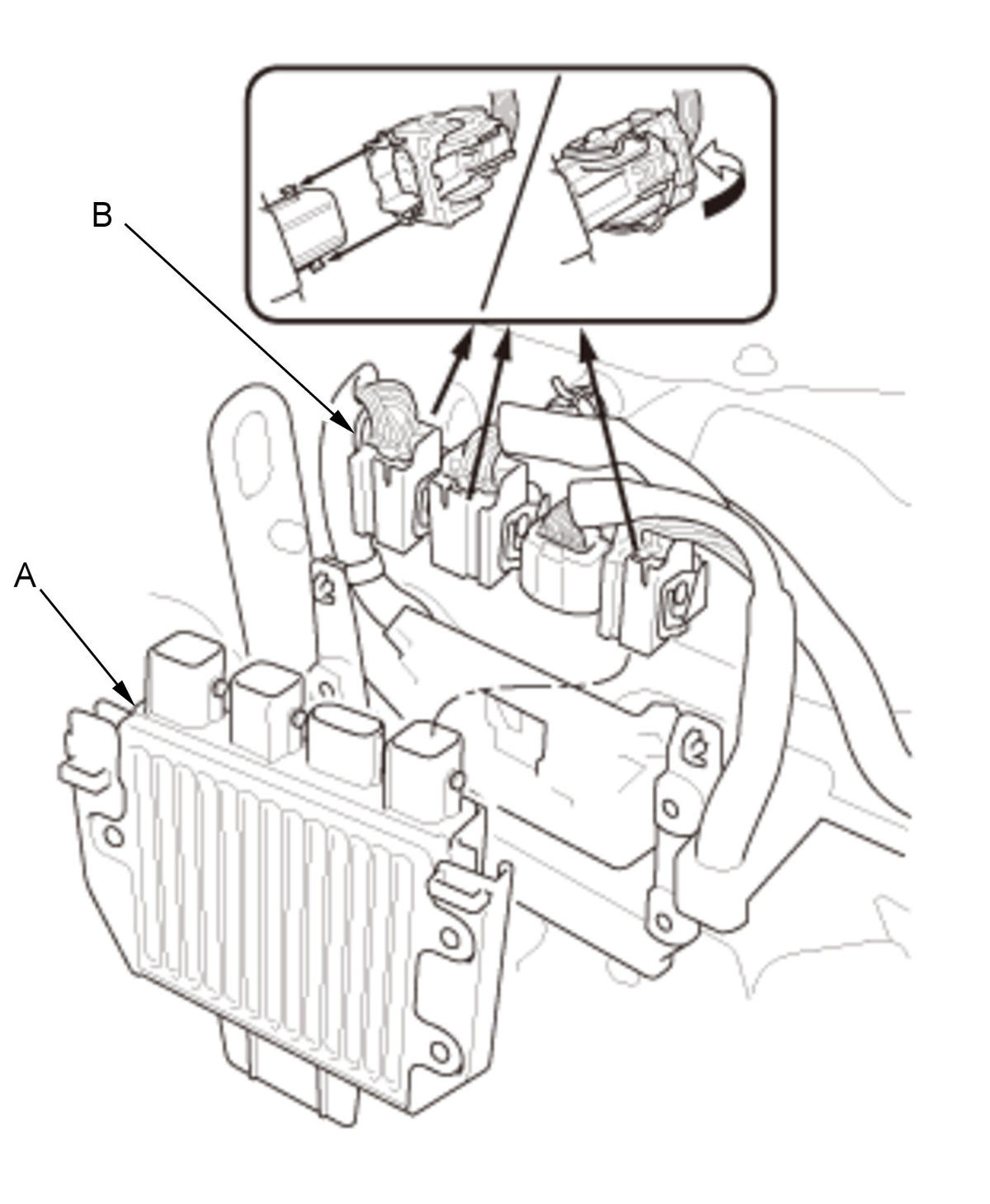 B

A