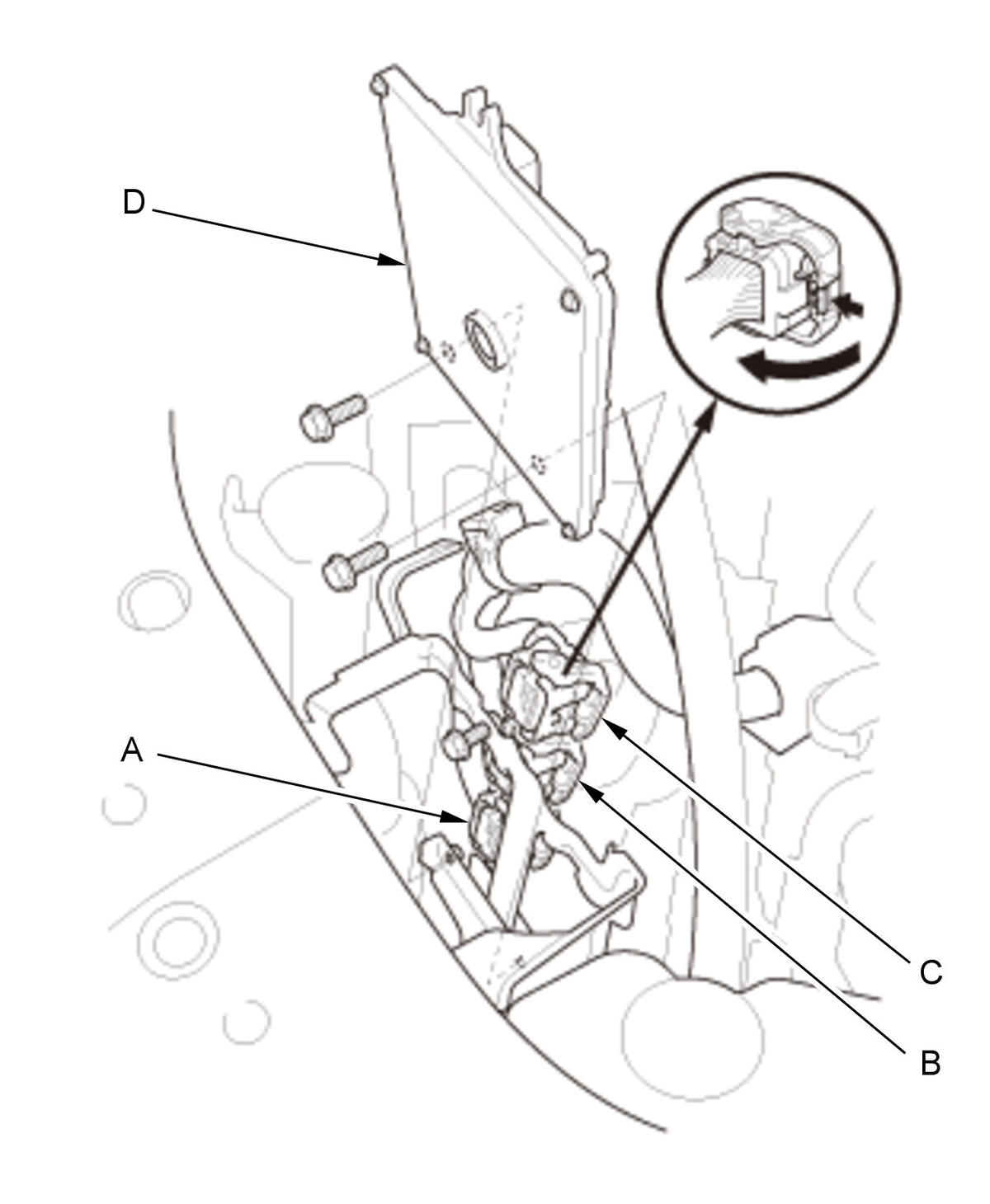 D
A
C
B