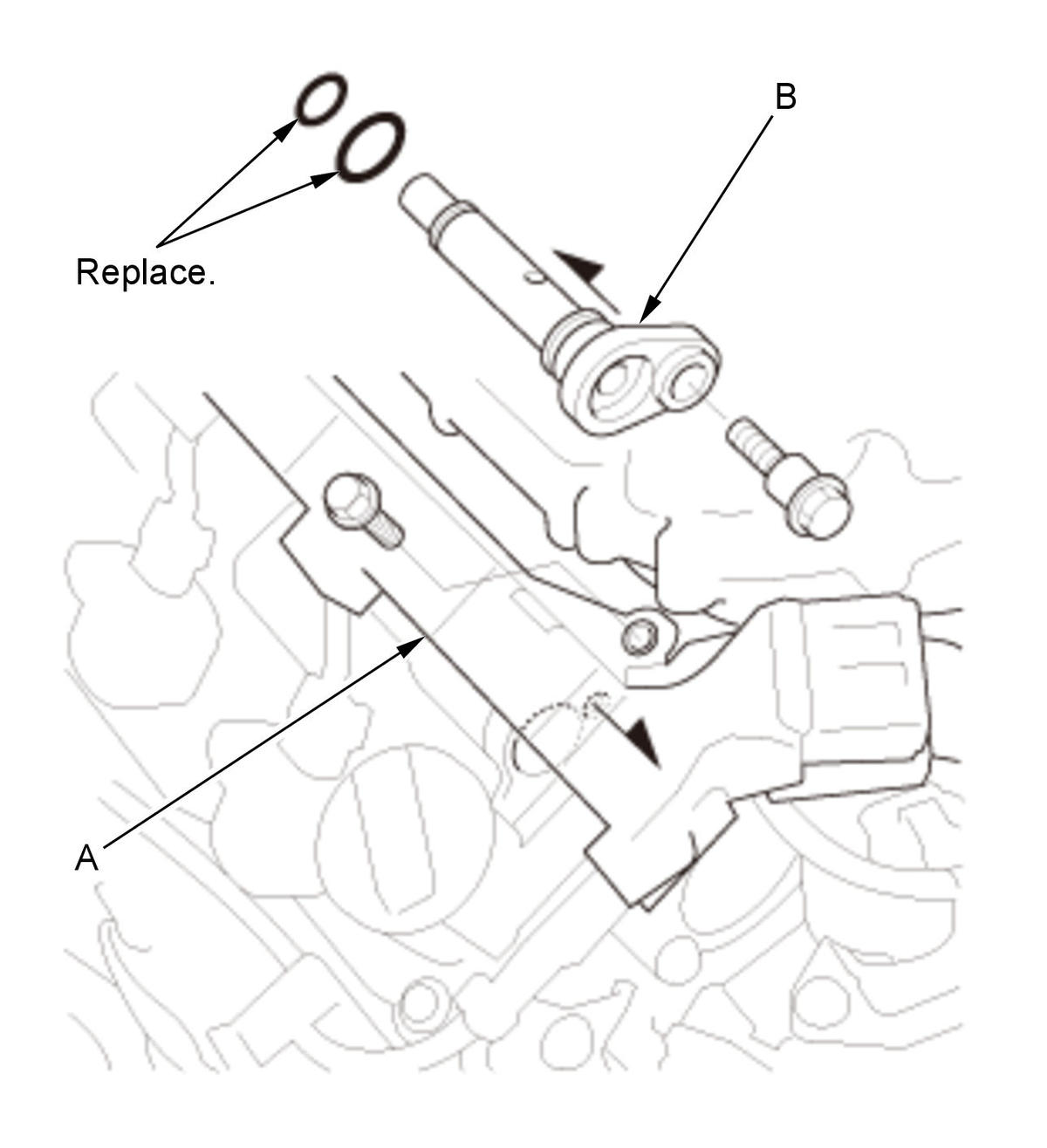 B

Replace.

A