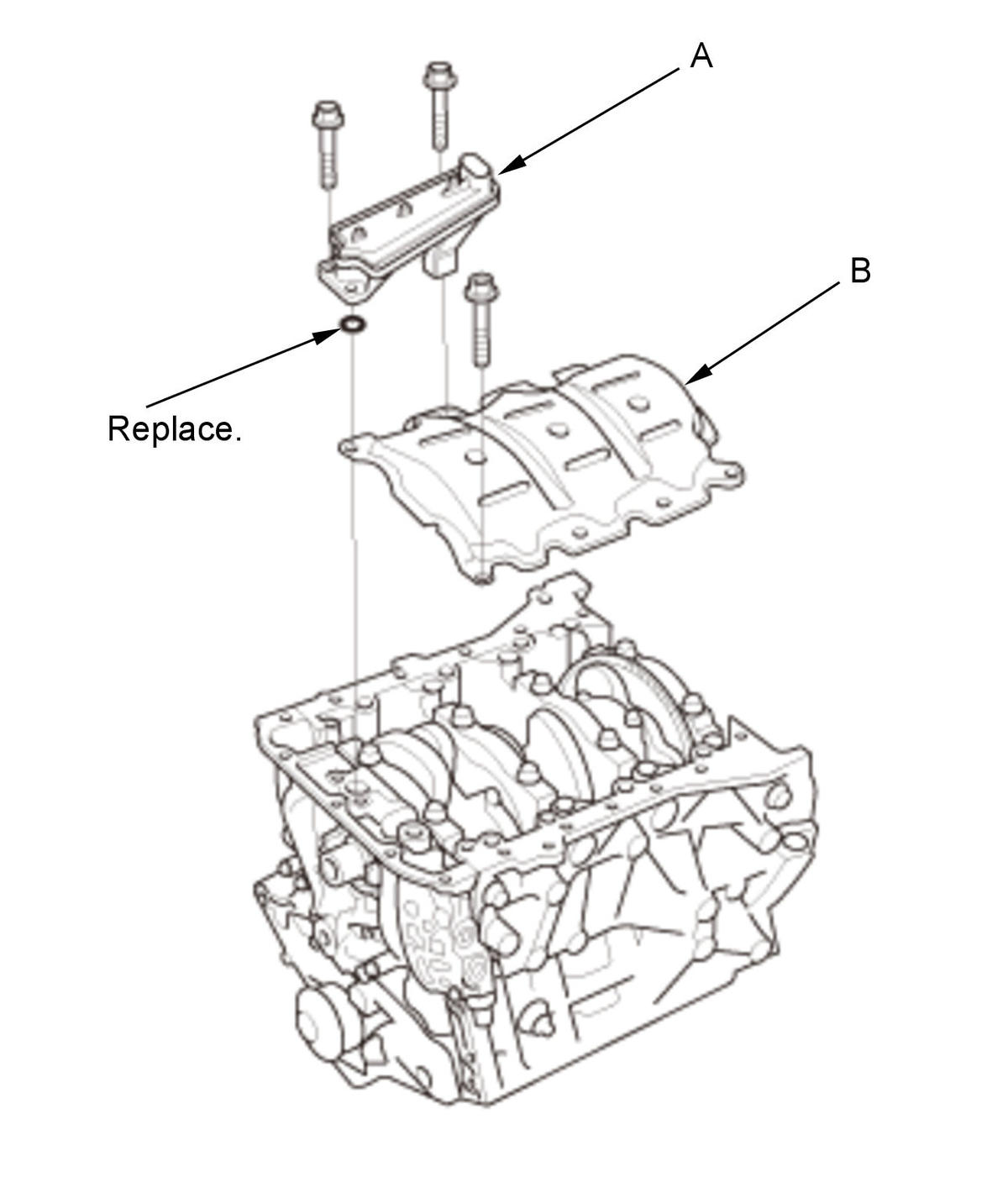 A

B

Replace.