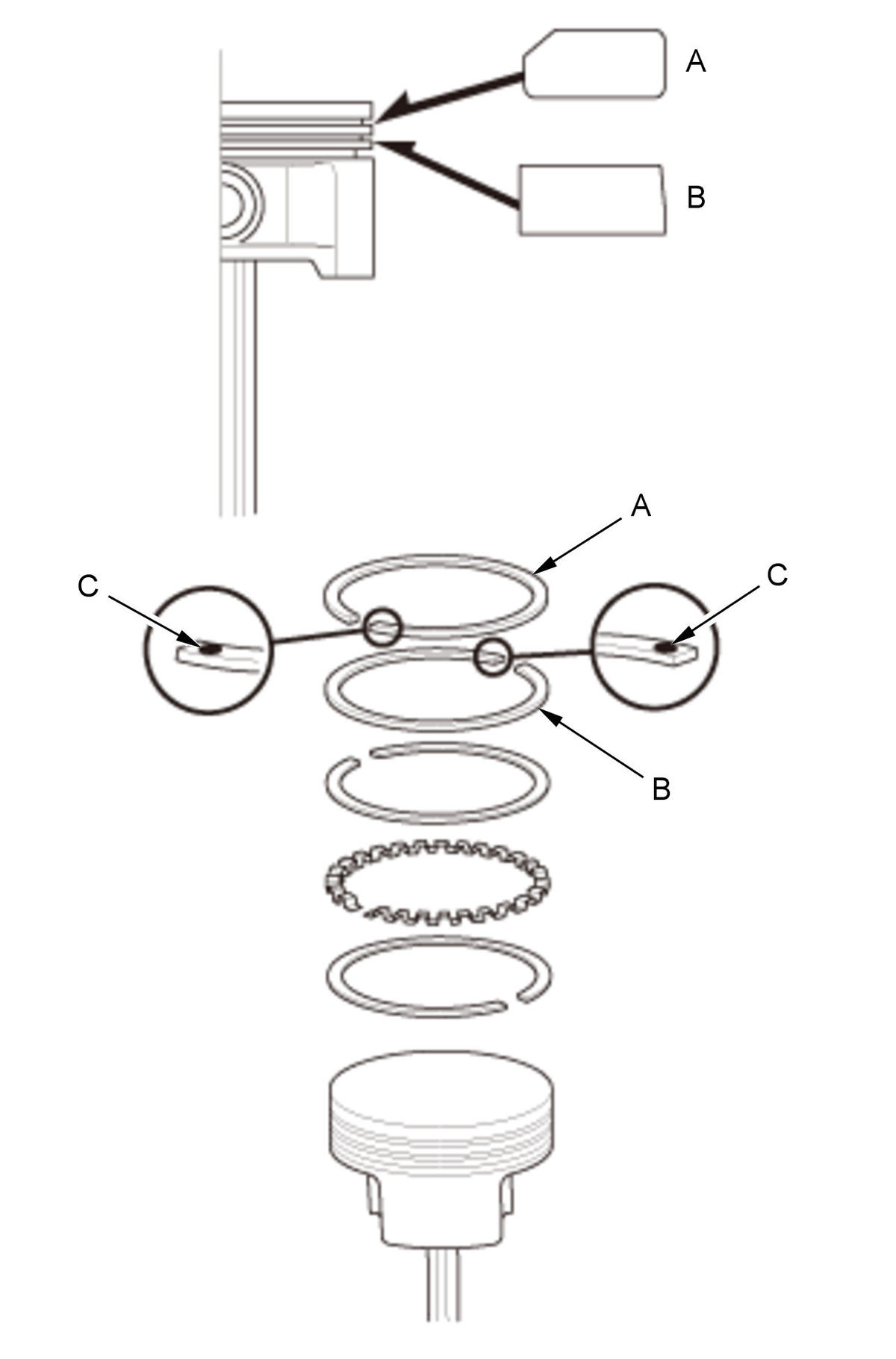 A
B
A
C
C
B