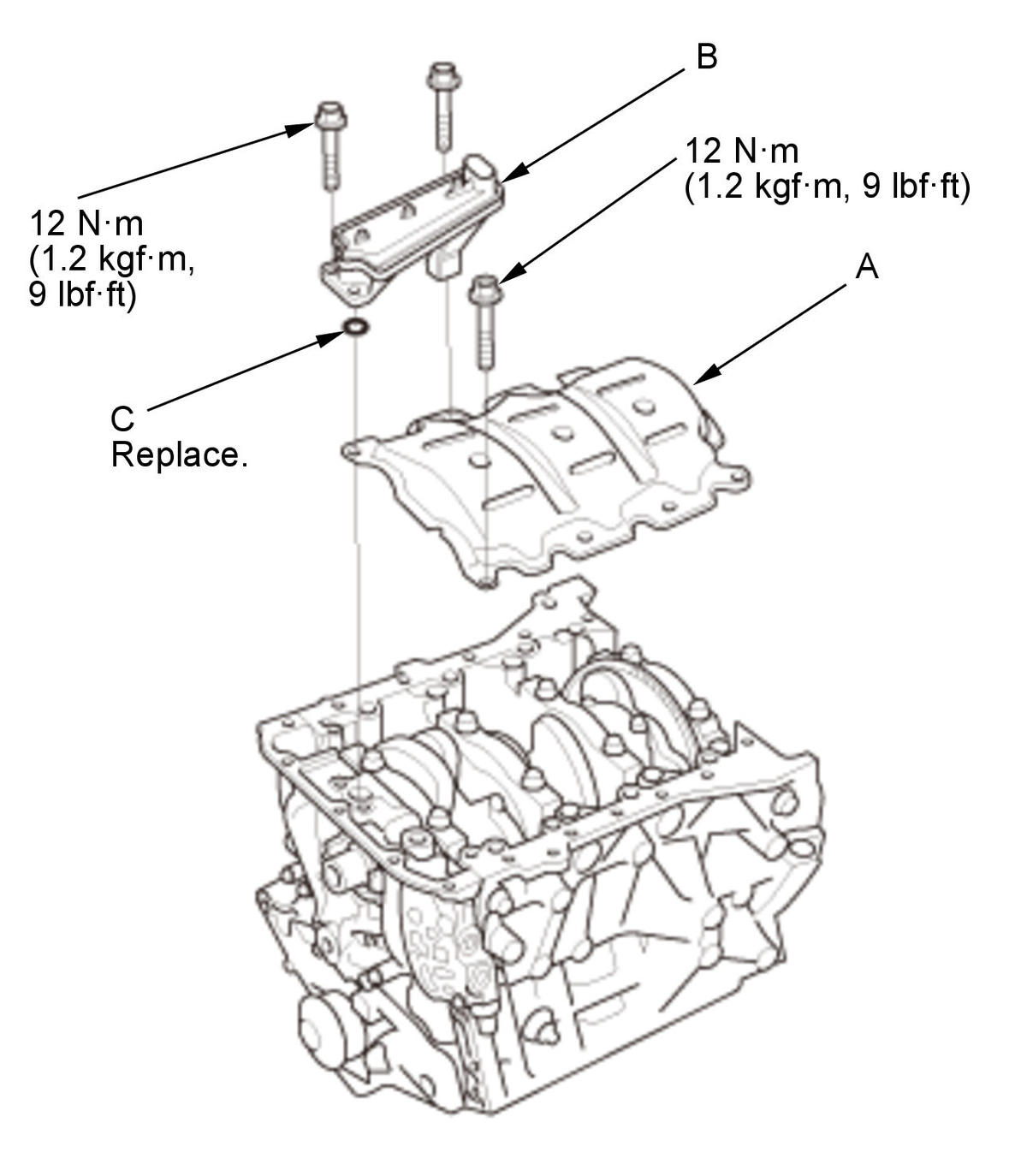 B

12 N·m
(1.2 kgf·m, 9 lbf·ft)

12 N·m
(1.2 kgf·m,
9 lbf·ft)

A

C
Replace.